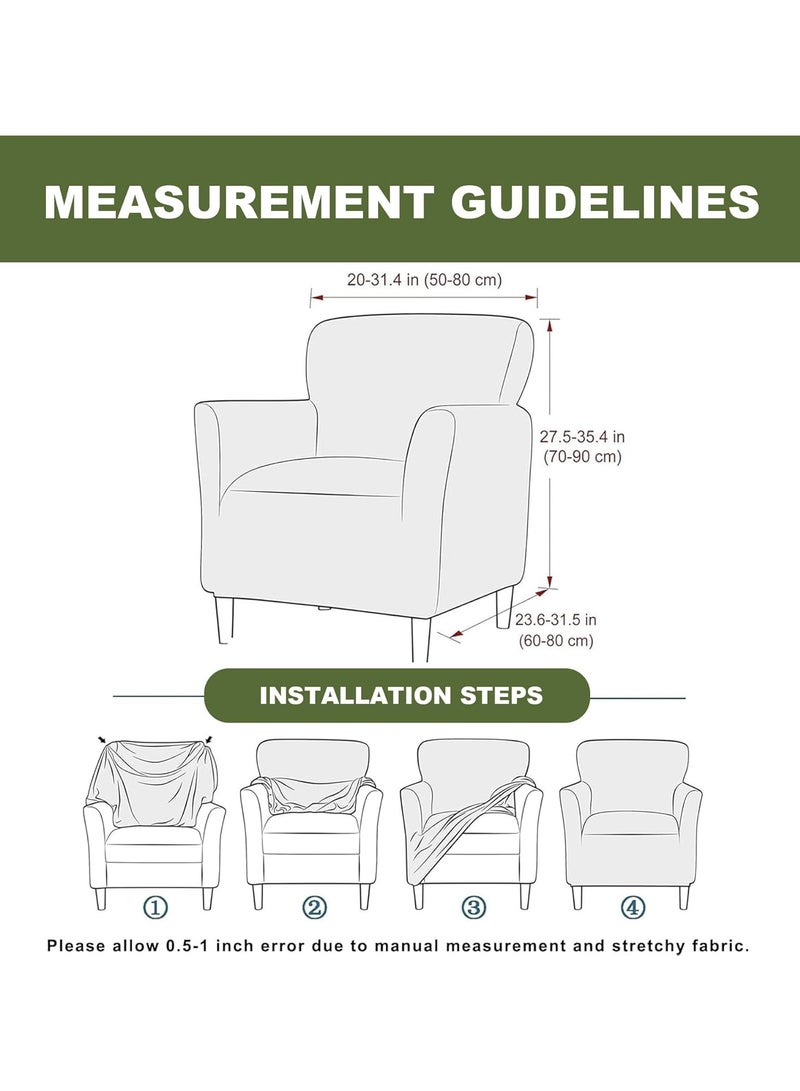 MEASUREMENT GUIDELINES

20-31.4 in (50-80 cm)

27.5-35.4 in (70-90 cm)

23.6-31.5 in (60-80 cm)

INSTALLATION STEPS

①

②

③

④

Please allow 0.5-1 inch error due to manual measurement and stretchy fabric.