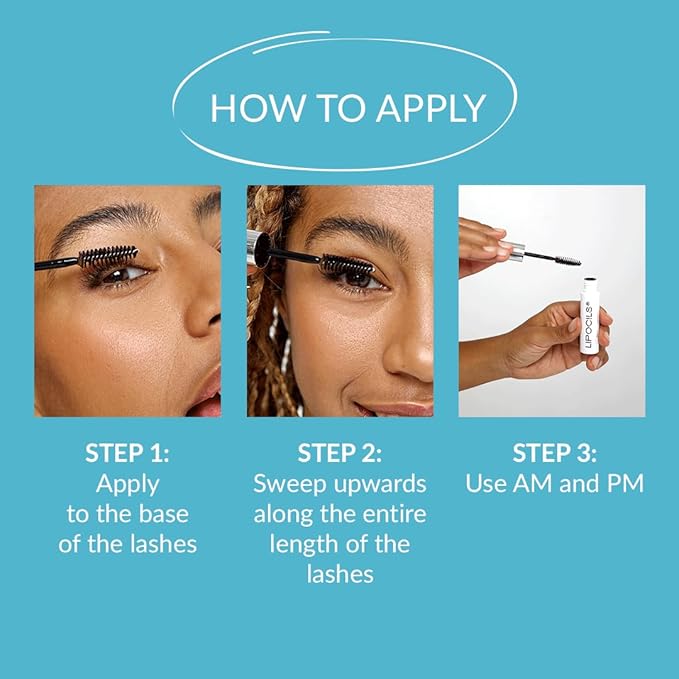 HOW TO APPLY

LIPOCILS®

STEP 1:
Apply to the base of the lashes

STEP 2:
Sweep upwards along the entire length of the lashes

STEP 3:
Use AM and PM