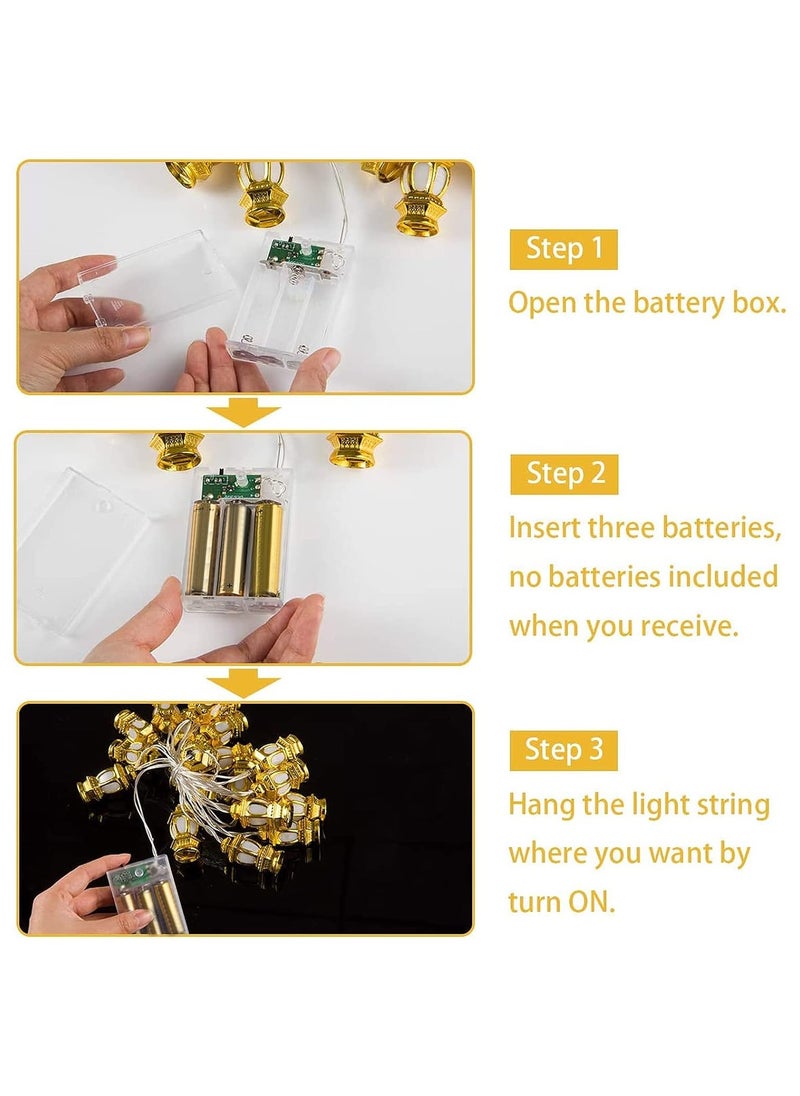 Step 1
Open the battery box.

Step 2
Insert three batteries, no batteries included when you receive.

Step 3
Hang the light string where you want by turn ON.