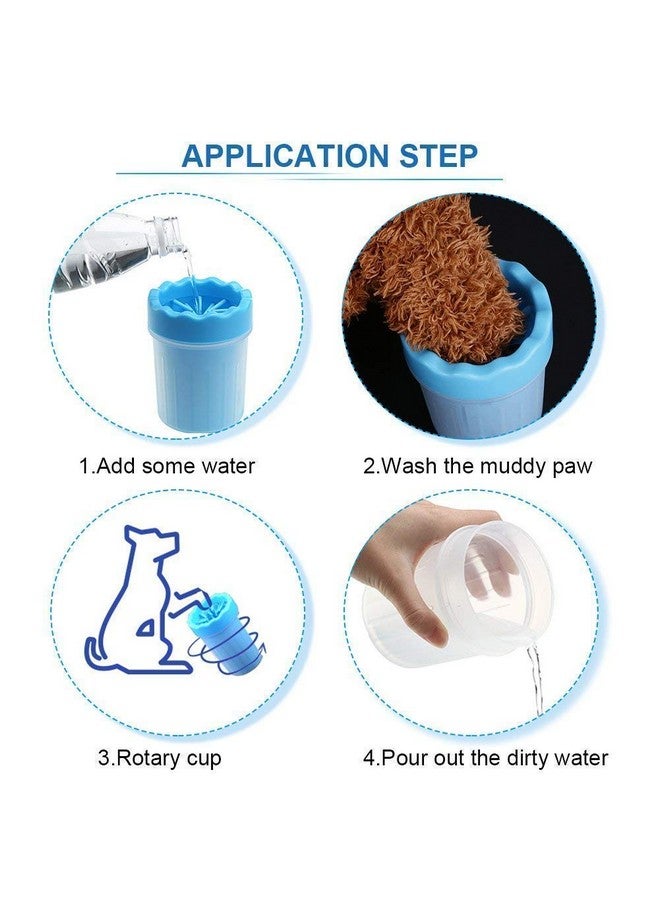 APPLICATION STEP

1.Add some water

2.Wash the muddy paw

3.Rotary cup

4.Pour out the dirty water