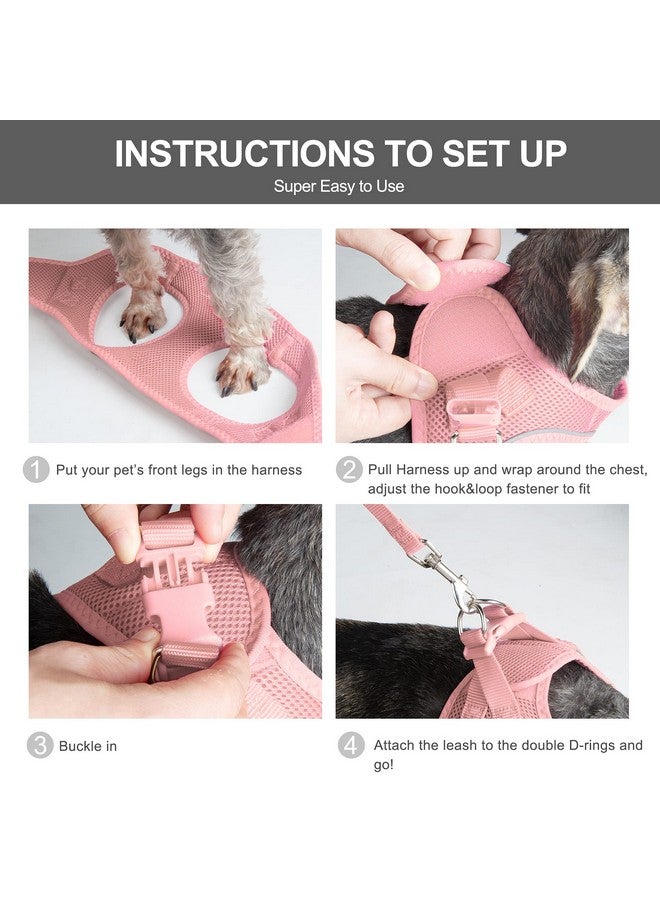 INSTRUCTIONS TO SET UP

Super Easy to Use

1 Put your pet's front legs in the harness

2 Pull Harness up and wrap around the chest, adjust the hook&loop fastener to fit

3 Buckle in

4 Attach the leash to the double D-rings and go!