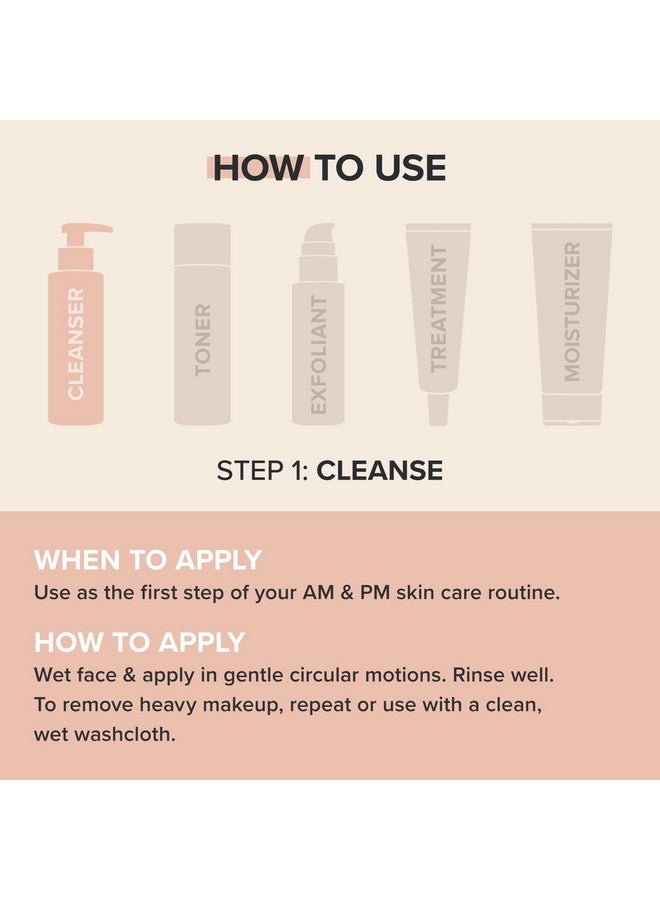 HOW TO USE

CLEANSER

TONER

EXFOLIANT

TREATMENT

MOISTURIZER

STEP 1: CLEANSE

WHEN TO APPLY
Use as the first step of your AM & PM skin care routine.

HOW TO APPLY
Wet face & apply in gentle circular motions. Rinse well. To remove heavy makeup, repeat or use with a clean, wet washcloth.