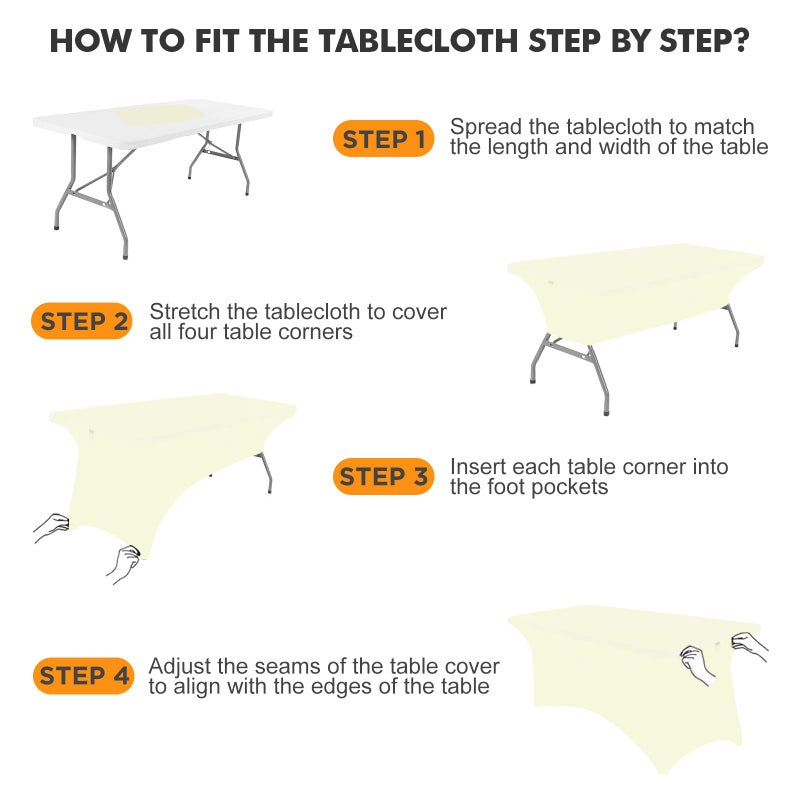 HOW TO FIT THE TABLECLOTH STEP BY STEP?

STEP 1 Spread the tablecloth to match the length and width of the table

STEP 2 Stretch the tablecloth to cover all four table corners

STEP 3 Insert each table corner into the foot pockets

STEP 4 Adjust the seams of the table cover to align with the edges of the table