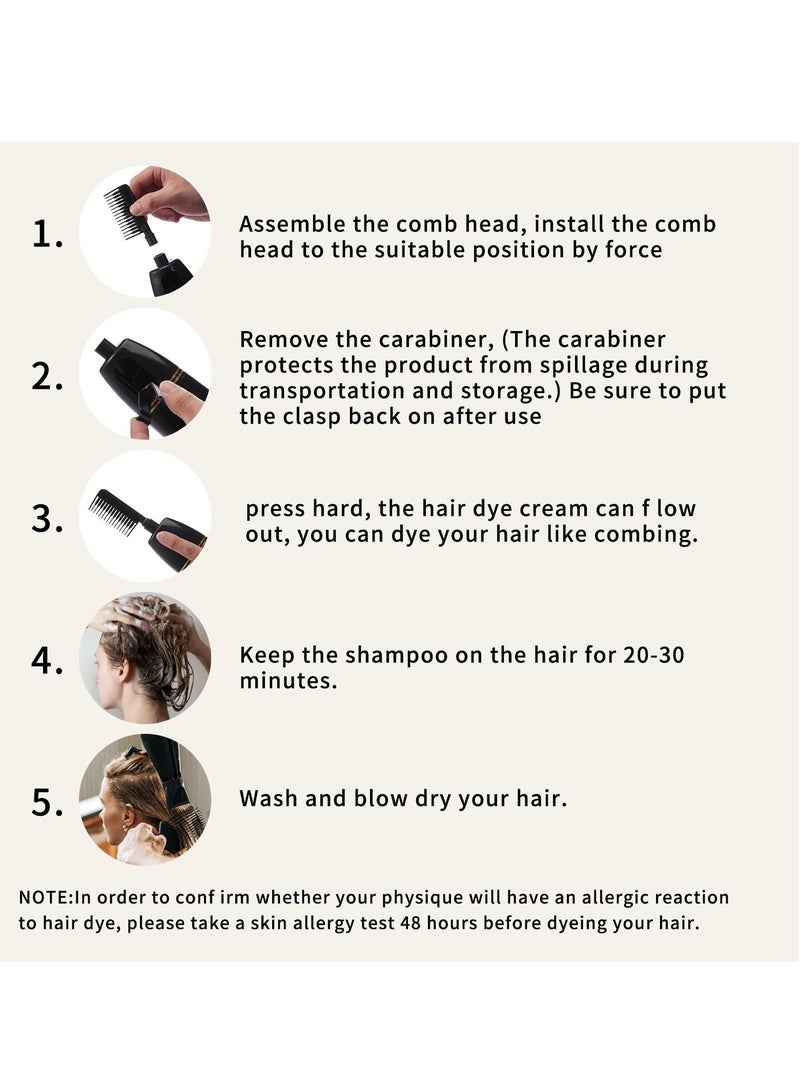 1. Assemble the comb head, install the comb head to the suitable position by force

2. Remove the carabiner, (The carabiner protects the product from spillage during transportation and storage.) Be sure to put the clasp back on after use

3. press hard, the hair dye cream can f low out, you can dye your hair like combing.

4. Keep the shampoo on the hair for 20-30 minutes.

5. Wash and blow dry your hair.

NOTE:In order to conf irm whether your physique will have an allergic reaction to hair dye, please take a skin allergy test 48 hours before dyeing your hair.