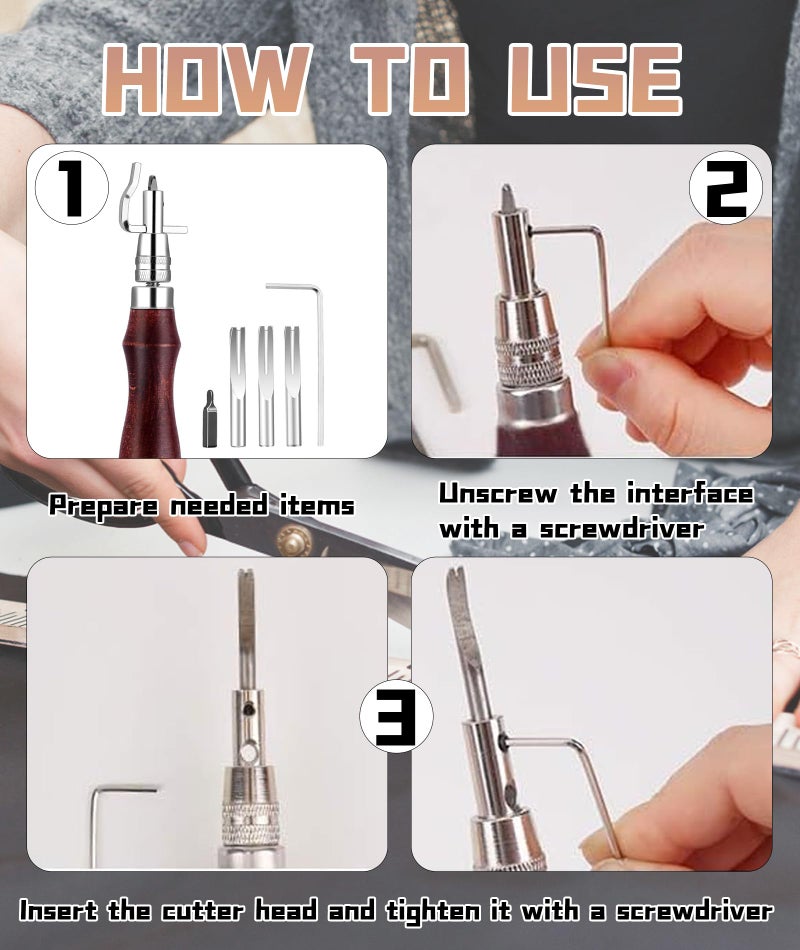 HOW TO USE

1

2

Prepare needed items

Unscrew the interface with a screwdriver

3

Insert the cutter head and tighten it with a screwdriver