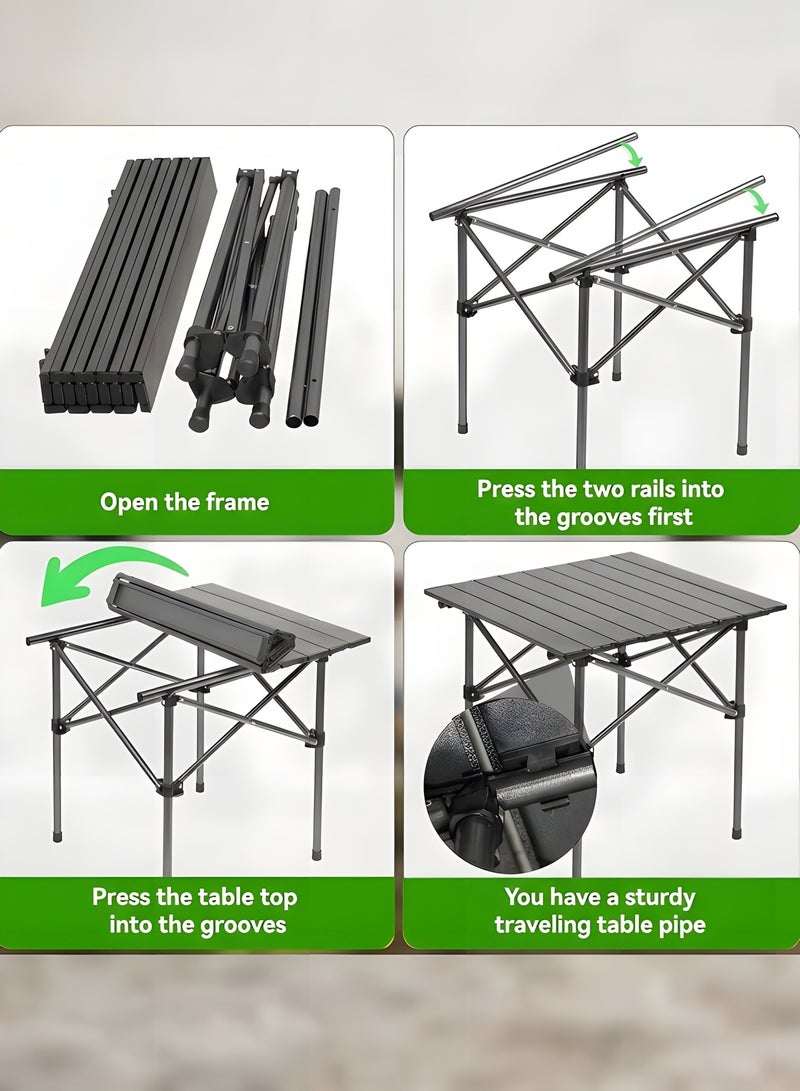 Open the frame

Press the two rails into the grooves first

Press the table top into the grooves

You have a sturdy traveling table pipe