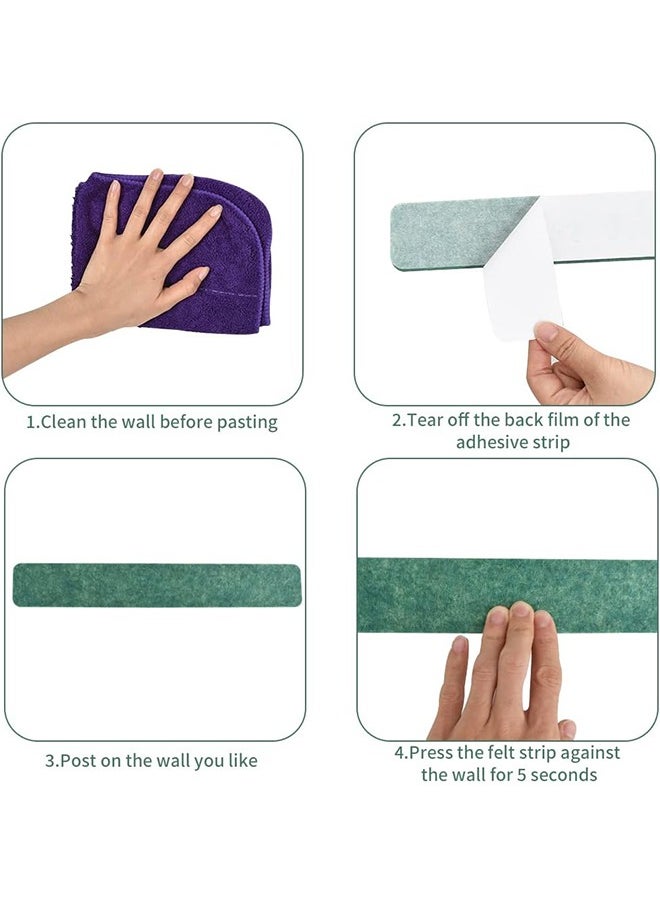 1.Clean the wall before pasting

2.Tear off the back film of the adhesive strip

3.Post on the wall you like

4.Press the felt strip against the wall for 5 seconds