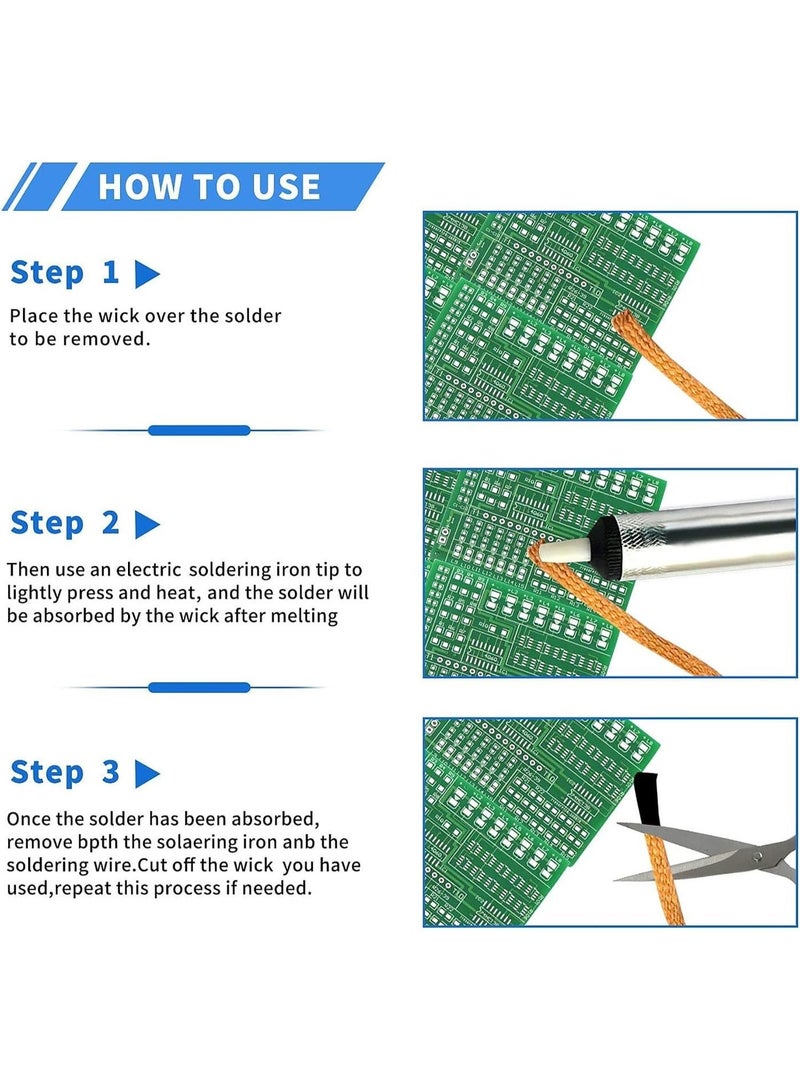 HOW TO USE

Step 1

Place the wick over the solder to be removed.

Step 2

Then use an electric soldering iron tip to lightly press and heat, and the solder will be absorbed by the wick after melting

Step 3

Once the solder has been absorbed, remove bpth the solaering iron anb the soldering wire.Cut off the wick you have used,repeat this process if needed.