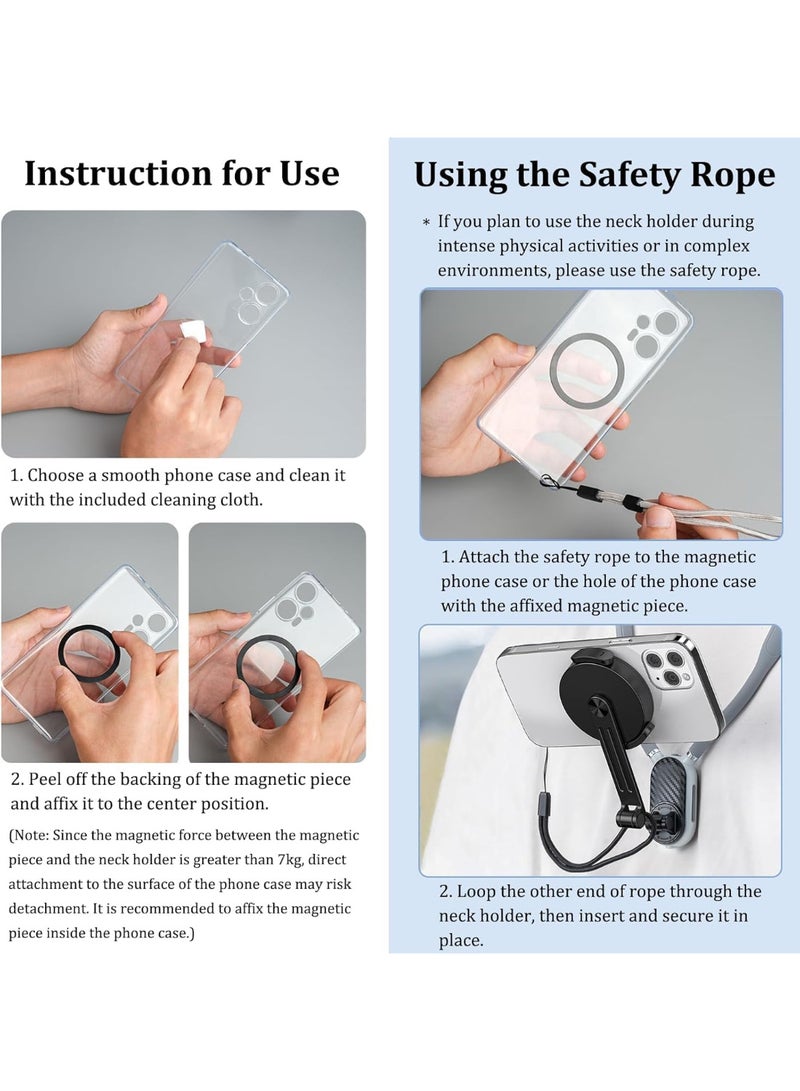 Instruction for Use

1. Choose a smooth phone case and clean it with the included cleaning cloth.

2. Peel off the backing of the magnetic piece and affix it to the center position.

(Note: Since the magnetic force between the magnetic piece and the neck holder is greater than 7kg, direct attachment to the surface of the phone case may risk detachment. It is recommended to affix the magnetic piece inside the phone case.)

Using the Safety Rope

* If you plan to use the neck holder during intense physical activities or in complex environments, please use the safety rope.

1. Attach the safety rope to the magnetic phone case or the hole of the phone case with the affixed magnetic piece.

2. Loop the other end of rope through the neck holder, then insert and secure it in place.