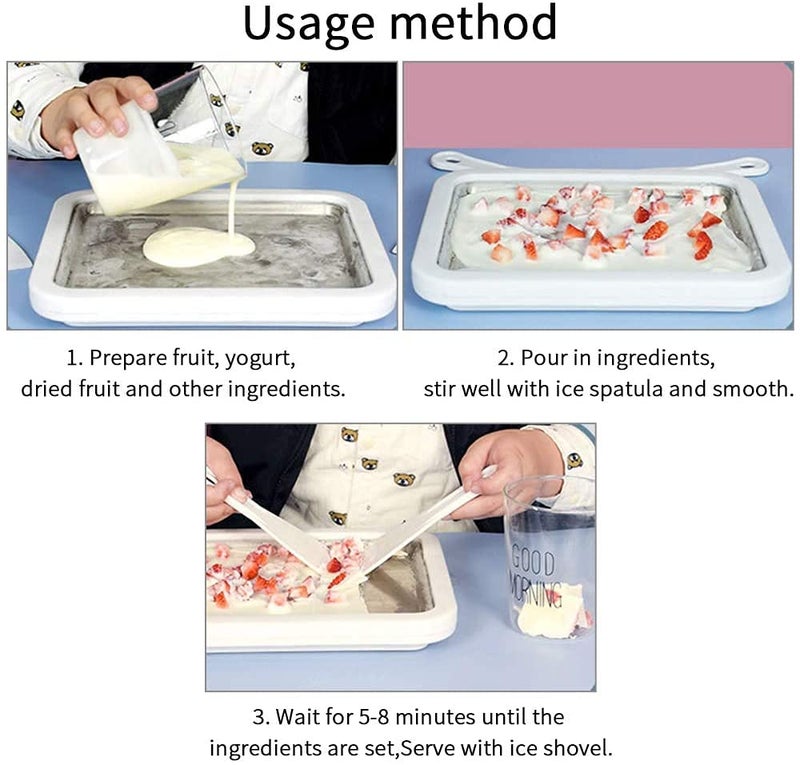 Usage method

1. Prepare fruit, yogurt, dried fruit and other ingredients.

2. Pour in ingredients, stir well with ice spatula and smooth.

GOOD MORNING

3. Wait for 5-8 minutes until the ingredients are set,Serve with ice shovel.