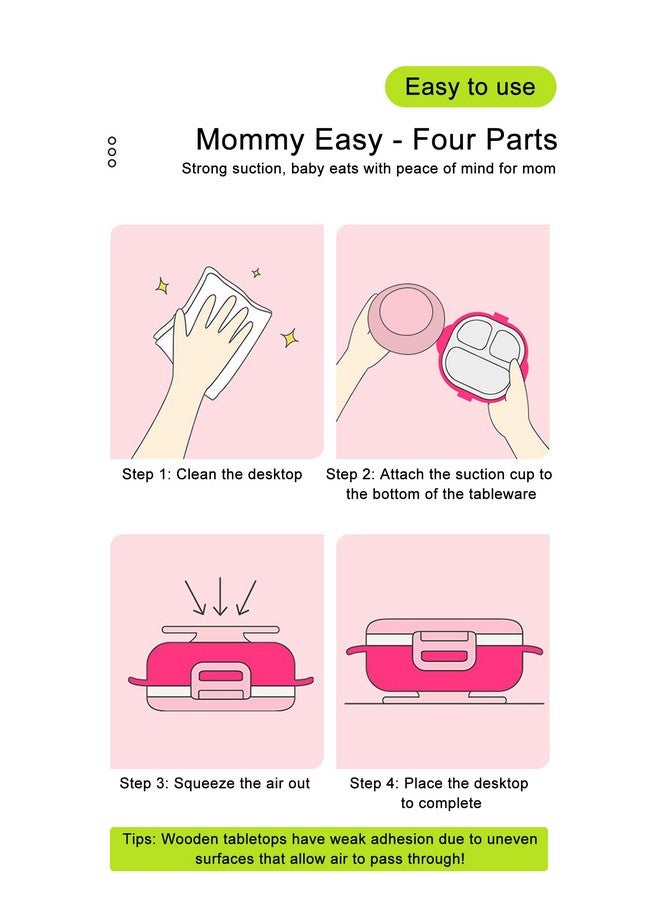 Easy to use

Mommy Easy - Four Parts

Strong suction, baby eats with peace of mind for mom

Step 1: Clean the desktop

Step 2: Attach the suction cup to the bottom of the tableware

Step 3: Squeeze the air out

Step 4: Place the desktop to complete

Tips: Wooden tabletops have weak adhesion due to uneven surfaces that allow air to pass through!