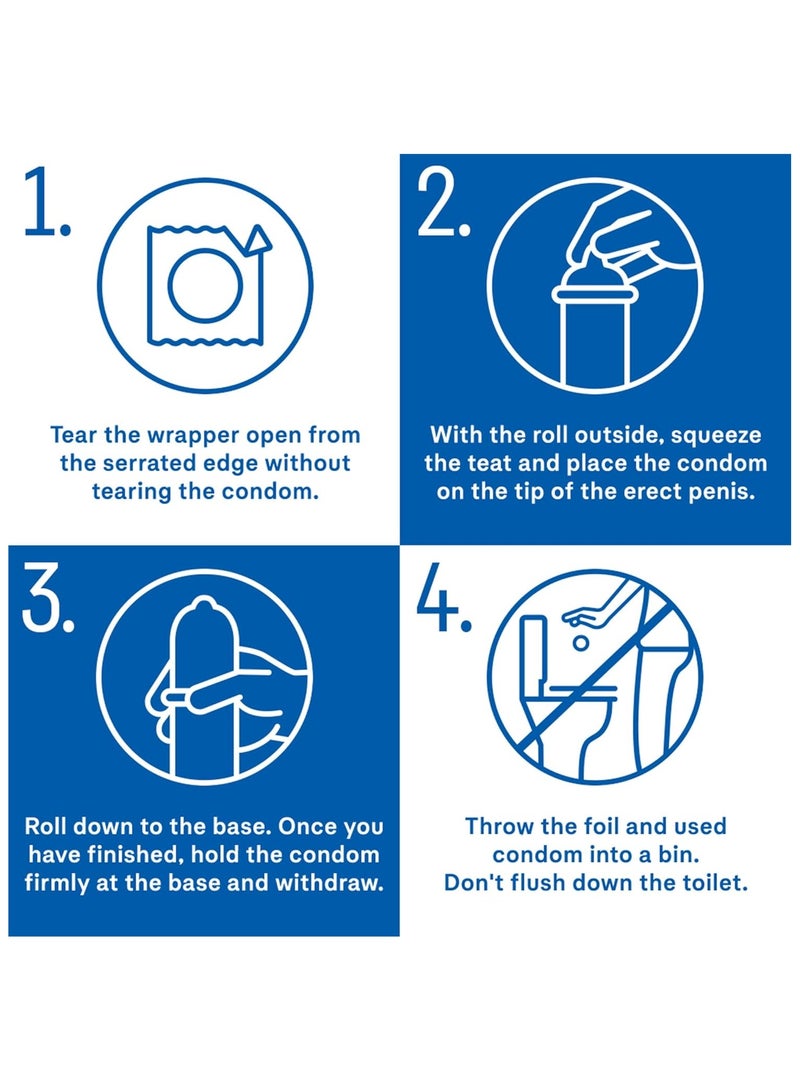 1.

Tear the wrapper open from the serrated edge without tearing the condom.

2.

With the roll outside, squeeze the teat and place the condom on the tip of the erect penis.

3.

Roll down to the base. Once you have finished, hold the condom firmly at the base and withdraw.

4.

Throw the foil and used condom into a bin. Don't flush down the toilet.