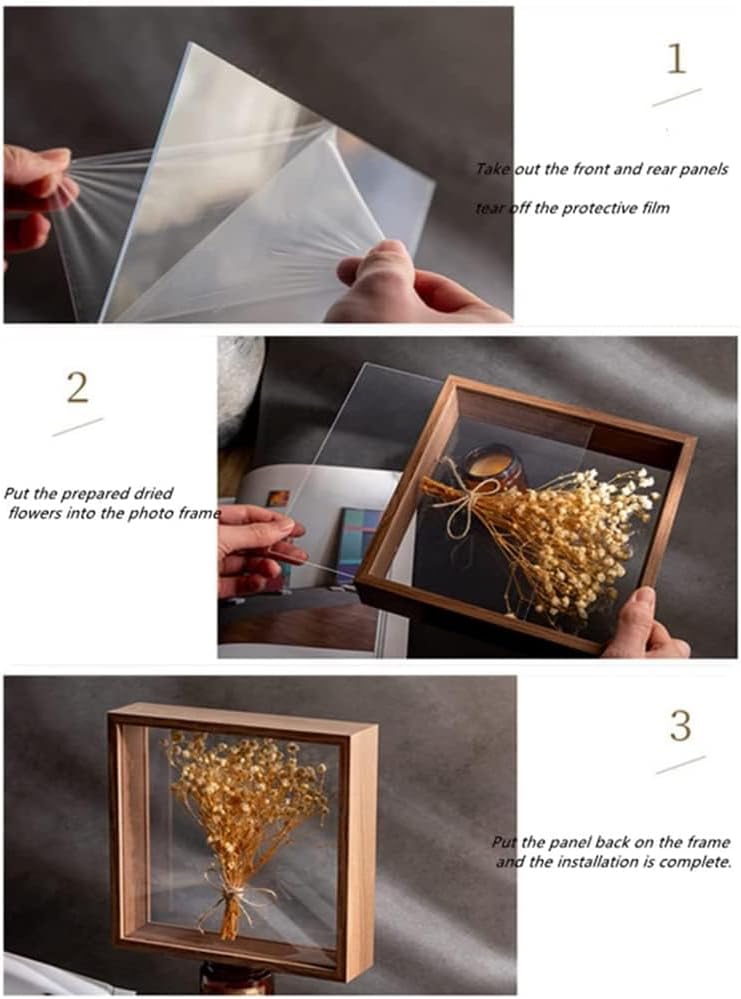 1

Take out the front and rear panels

tear off the protective film

2

Put the prepared dried flowers into the photo frame

3

Put the panel back on the frame and the installation is complete.