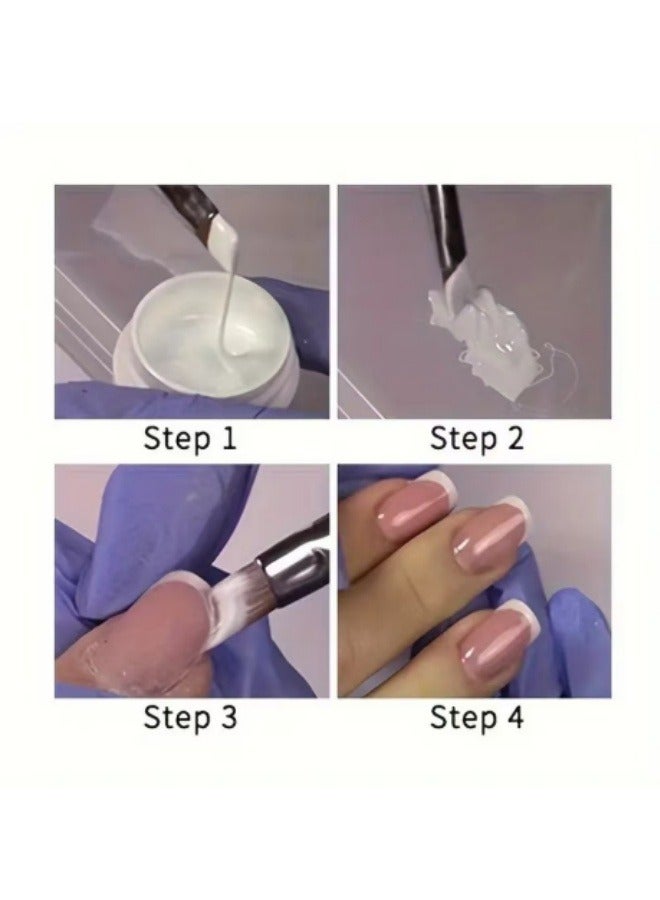 Step 1

Step 2

Step 3

Step 4