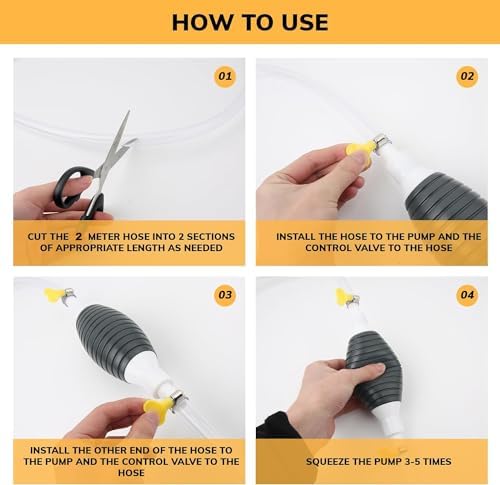 HOW TO USE

01

CUT THE 2 METER HOSE INTO 2 SECTIONS OF APPROPRIATE LENGTH AS NEEDED

02

INSTALL THE HOSE TO THE PUMP AND THE CONTROL VALVE TO THE HOSE

03

INSTALL THE OTHER END OF THE HOSE TO THE PUMP AND THE CONTROL VALVE TO THE HOSE

04

SQUEEZE THE PUMP 3-5 TIMES