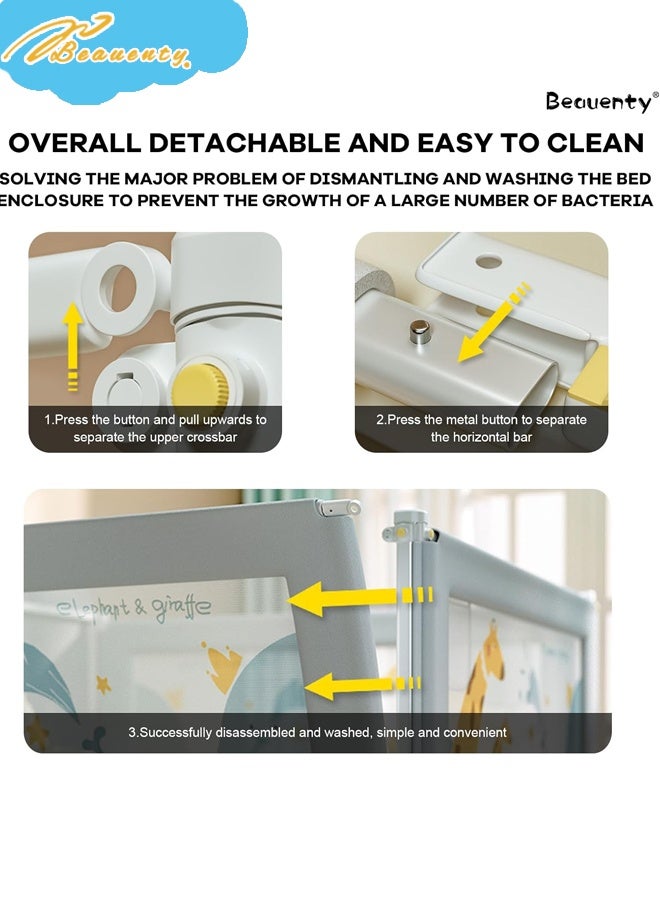 Beauenty

Beauenty®

OVERALL DETACHABLE AND EASY TO CLEAN

SOLVING THE MAJOR PROBLEM OF DISMANTLING AND WASHING THE BED ENCLOSURE TO PREVENT THE GROWTH OF A LARGE NUMBER OF BACTERIA

1.Press the button and pull upwards to separate the upper crossbar

2.Press the metal button to separate the horizontal bar

elephant & giraffe

3.Successfully disassembled and washed, simple and convenient