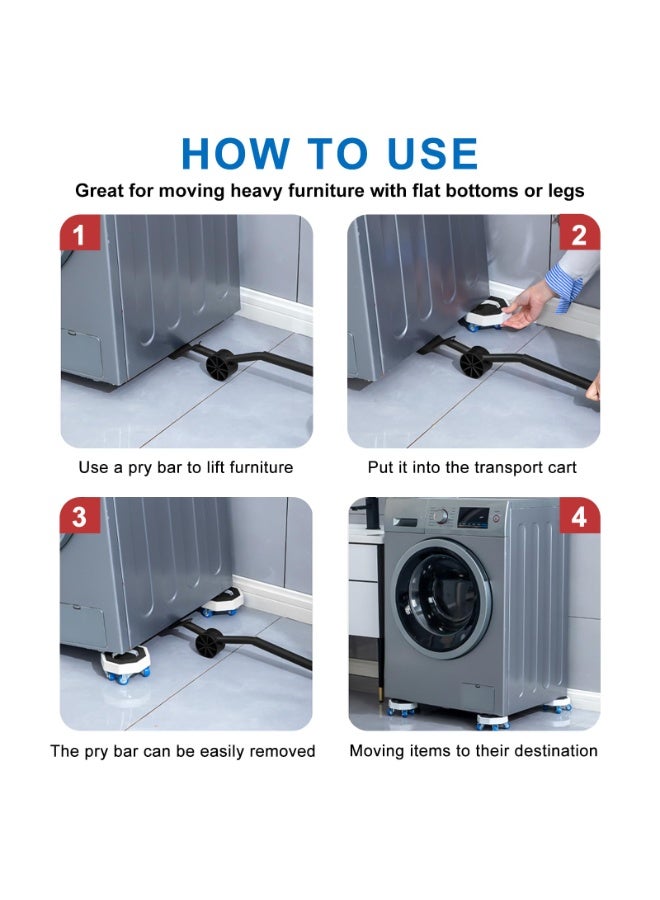 HOW TO USE

Great for moving heavy furniture with flat bottoms or legs

1

Use a pry bar to lift furniture

2

Put it into the transport cart

3

The pry bar can be easily removed

4

Moving items to their destination