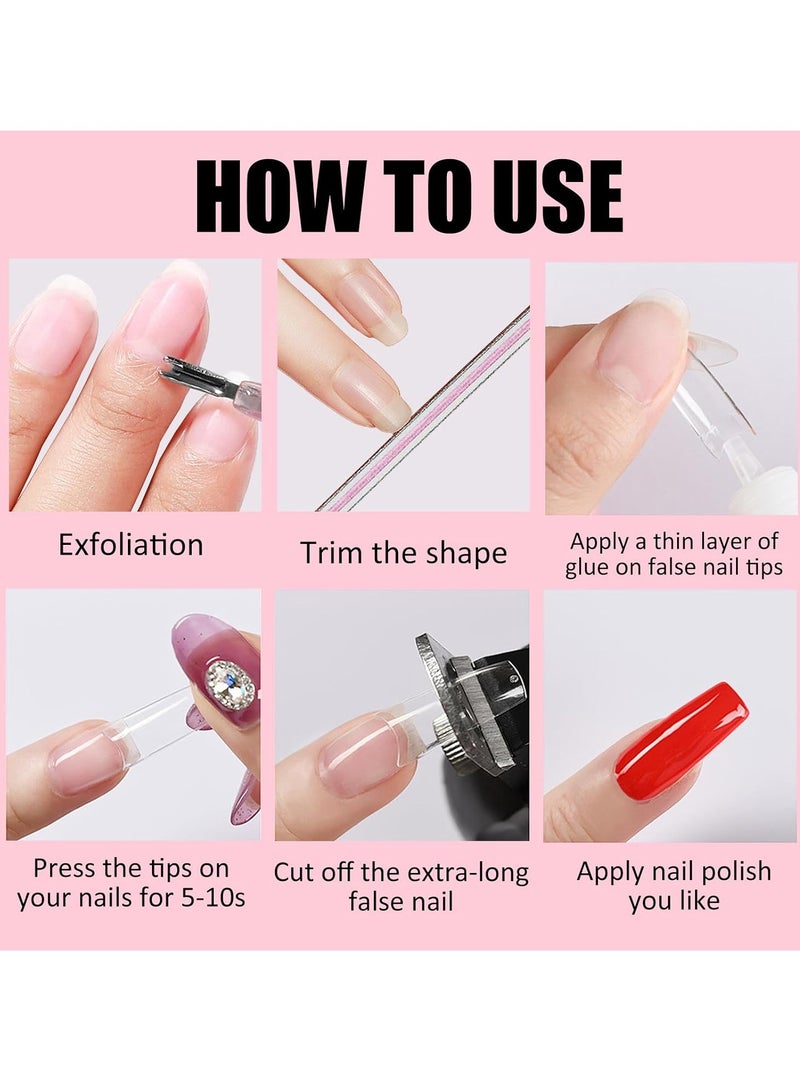 HOW TO USE

Exfoliation

Trim the shape

Apply a thin layer of glue on false nail tips

Press the tips on your nails for 5-10s

Cut off the extra-long false nail

Apply nail polish you like