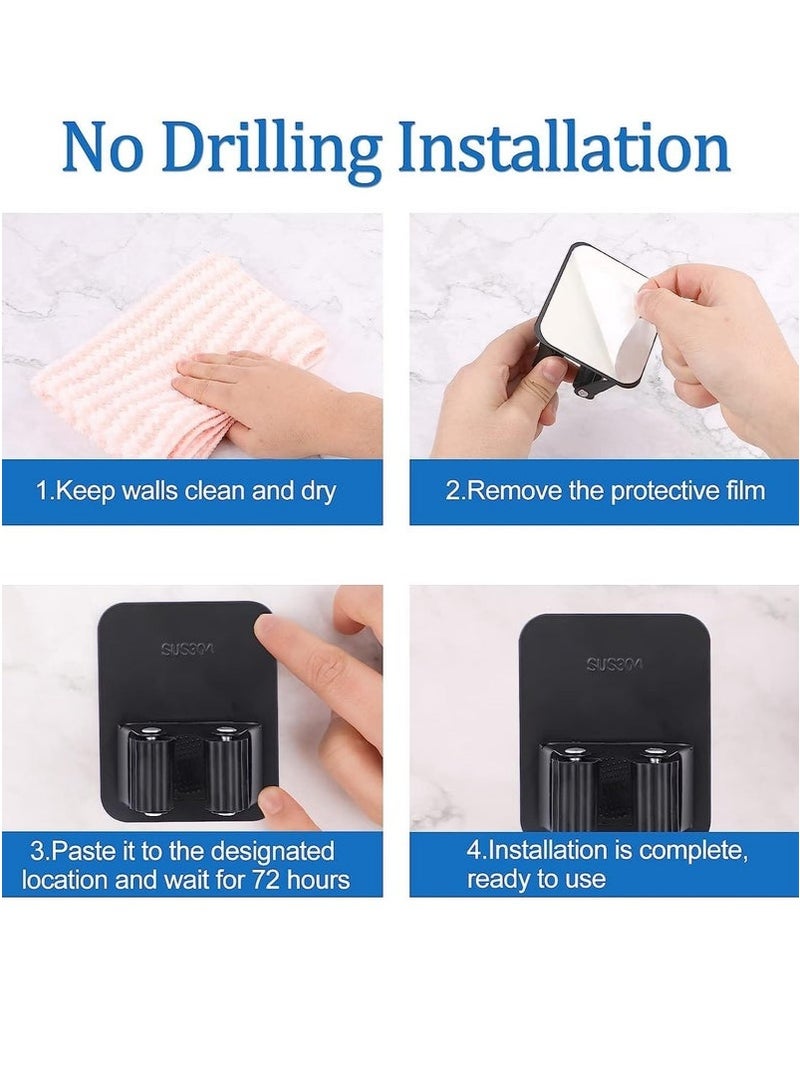 No Drilling Installation

1.Keep walls clean and dry

2.Remove the protective film

SUS304

3.Paste it to the designated location and wait for 72 hours

SUS304

4.Installation is complete, ready to use