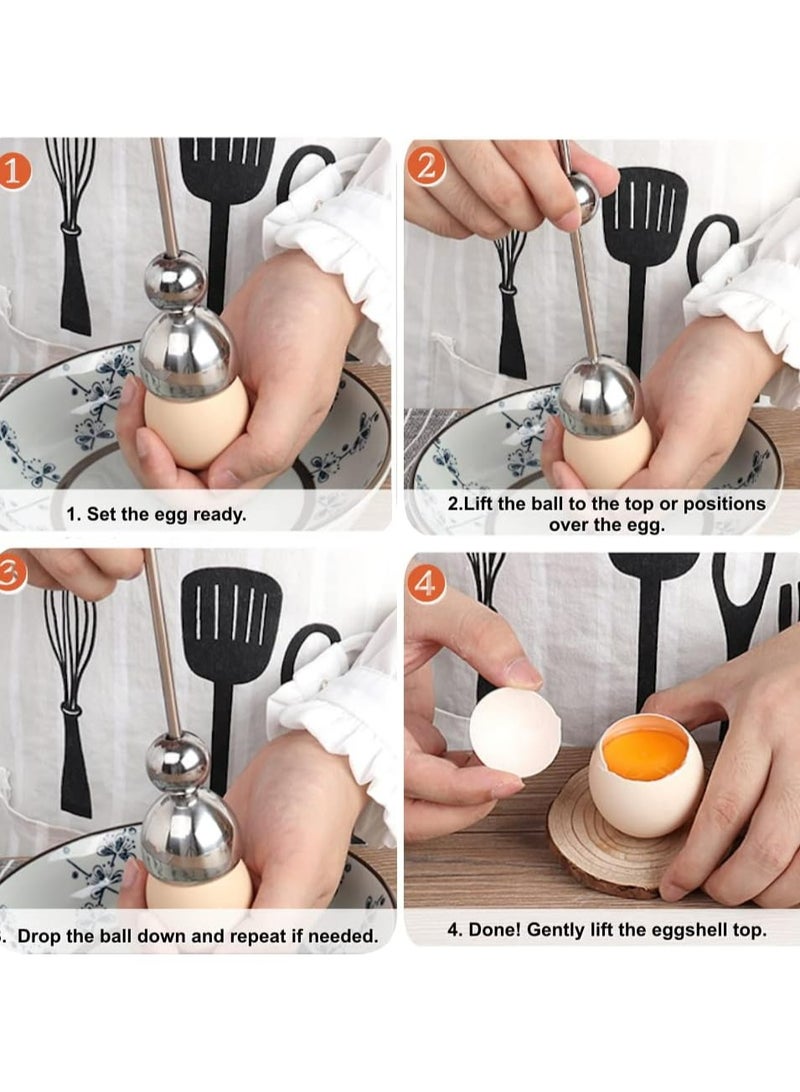 1

1. Set the egg ready.

2

2.Lift the ball to the top or positions over the egg.

3

. Drop the ball down and repeat if needed.

4

4. Done! Gently lift the eggshell top.