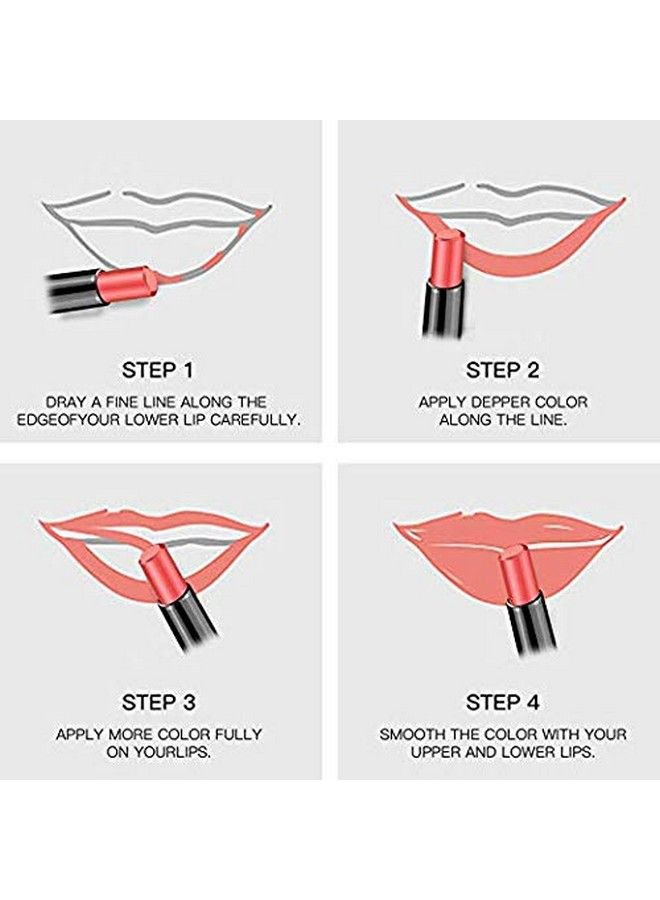 STEP 1

DRAY A FINE LINE ALONG THE EDGEOFYOUR LOWER LIP CAREFULLY.

STEP 2

APPLY DEPPER COLOR ALONG THE LINE.

STEP 3

APPLY MORE COLOR FULLY ON YOURLIPS.

STEP 4

SMOOTH THE COLOR WITH YOUR UPPER AND LOWER LIPS.