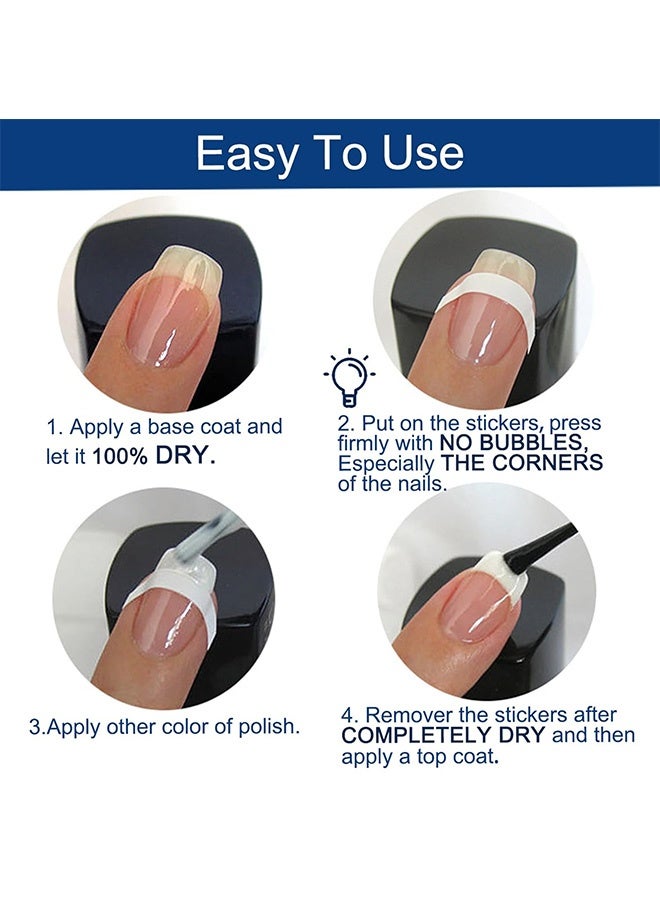 Easy To Use

1. Apply a base coat and let it 100% DRY.

2. Put on the stickers, press firmly with NO BUBBLES, Especially THE CORNERS of the nails.

3.Apply other color of polish.

4. Remover the stickers after COMPLETELY DRY and then apply a top coat.