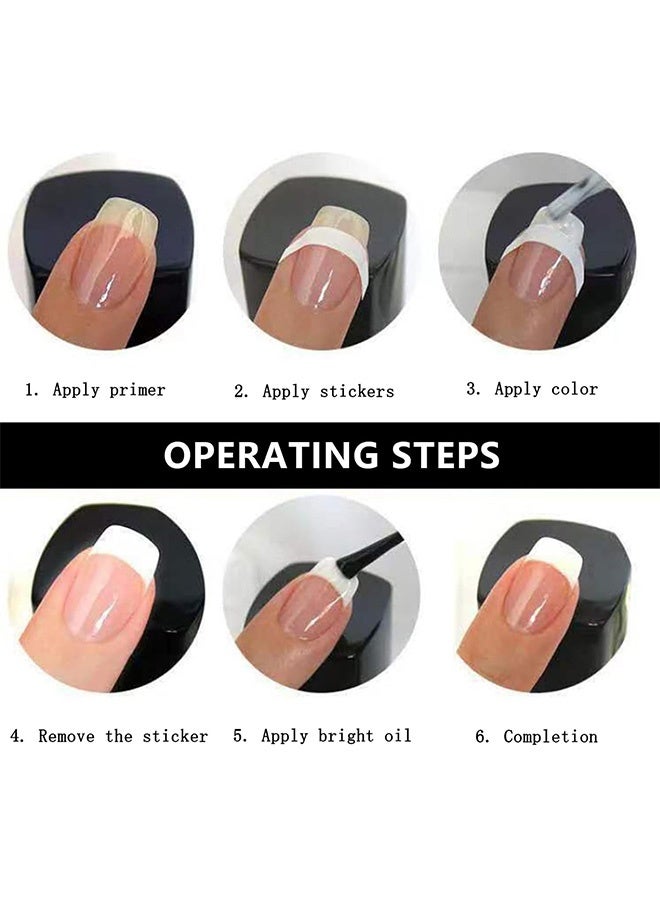 1. Apply primer

2. Apply stickers

3. Apply color

OPERATING STEPS

4. Remove the sticker

5. Apply bright oil

6. Completion