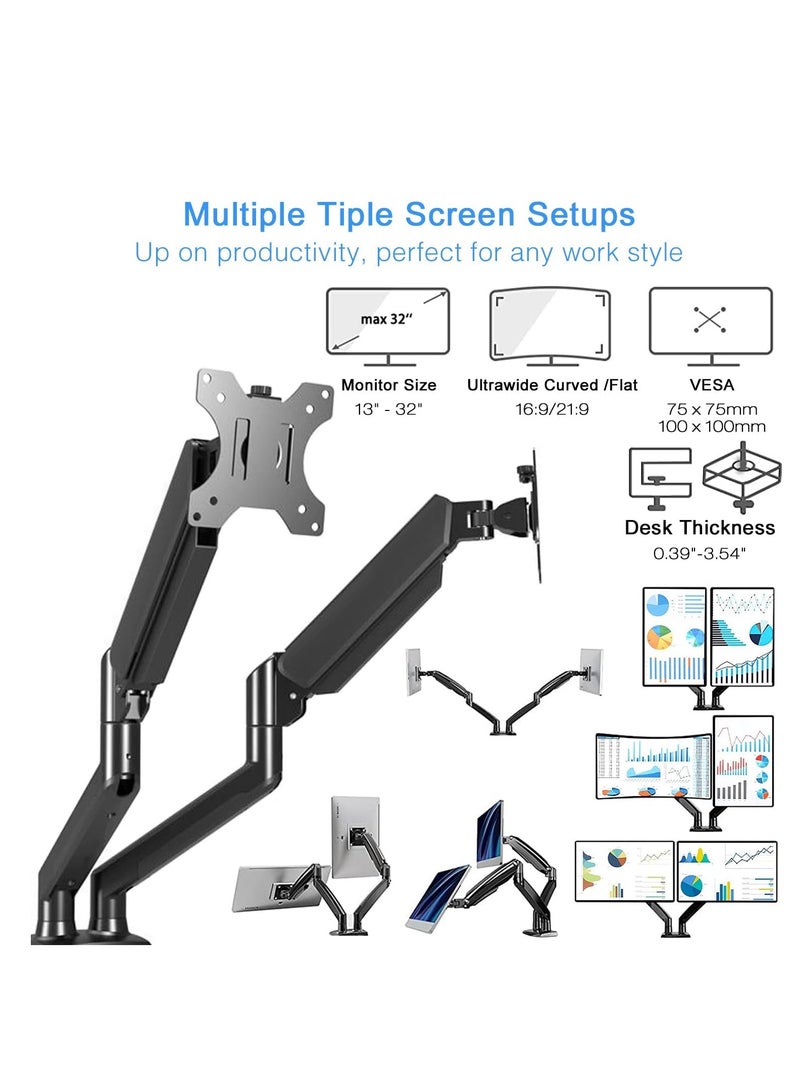 Multiple Tiple Screen Setups
Up on productivity, perfect for any work style

max 32"

Monitor Size
13" - 32"

Ultrawide Curved /Flat
16:9/21:9

VESA
75 x 75mm
100 x 100mm

Desk Thickness
0.39"-3.54"