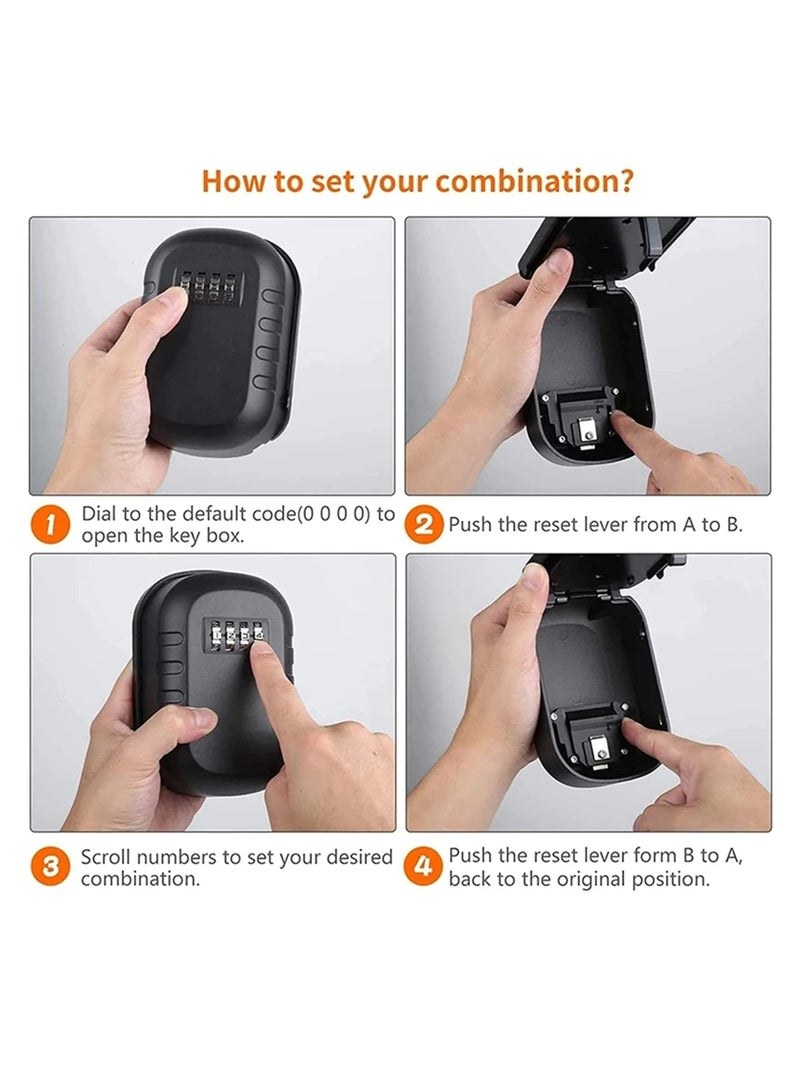 How to set your combination?

1 Dial to the default code(0 0 0 0) to open the key box.

2 Push the reset lever from A to B.

3 Scroll numbers to set your desired combination.

4 Push the reset lever form B to A, back to the original position.