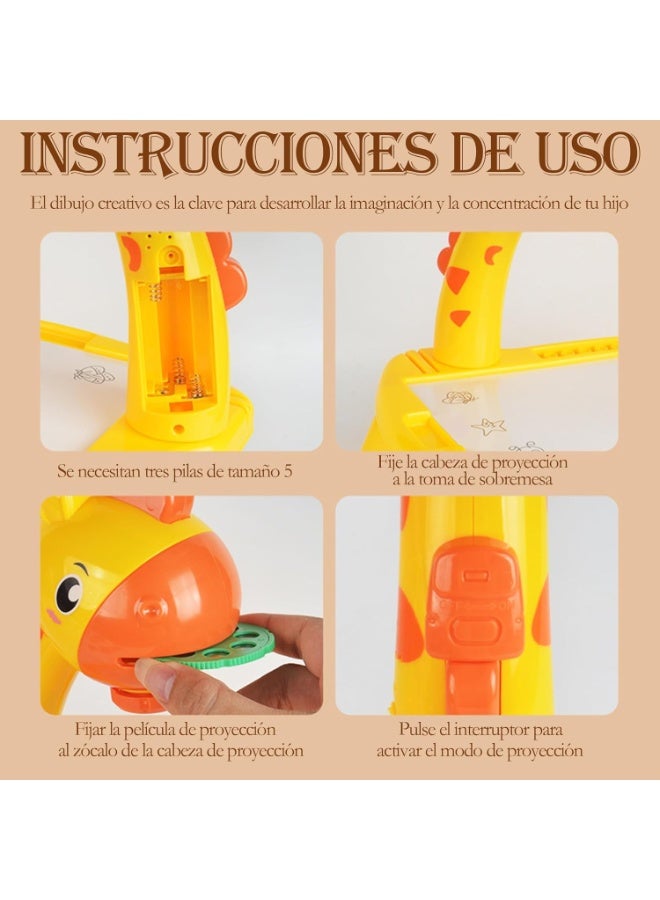 INSTRUCCIONES DE USO

El dibujo creativo es la clave para desarrollar la imaginación y la concentración de tu hijo

Se necesitan tres pilas de tamaño 5

Fije la cabeza de proyección a la toma de sobremesa

Fijar la película de proyección al zócalo de la cabeza de proyección

Pulse el interruptor para activar el modo de proyección