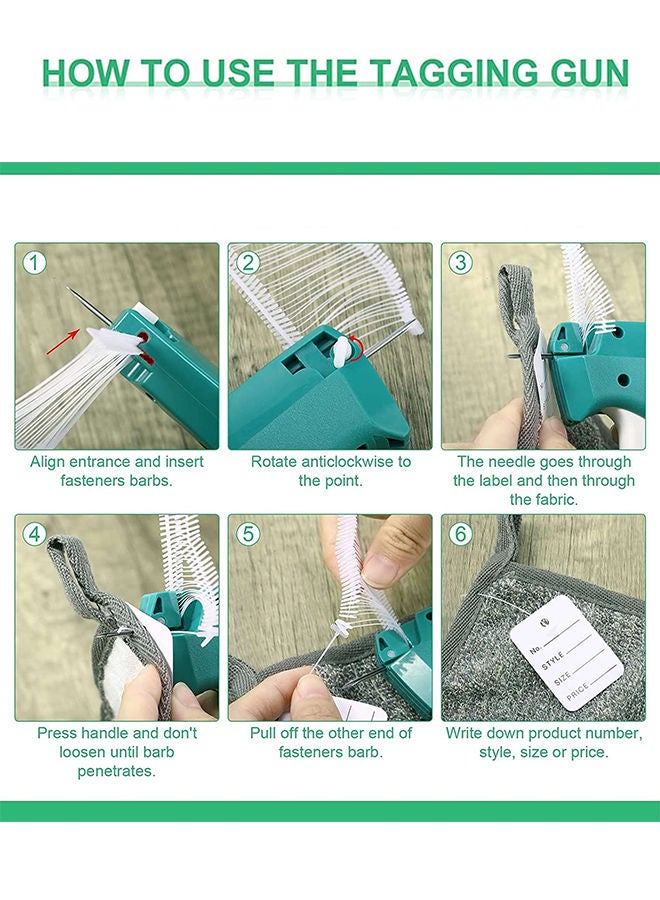 HOW TO USE THE TAGGING GUN

1
Align entrance and insert fasteners barbs.

2
Rotate anticlockwise to the point.

3
The needle goes through the label and then through the fabric.

4
Press handle and don't loosen until barb penetrates.

5
Pull off the other end of fasteners barb.

6
No.
STYLE
SIZE
PRICE
Write down product number, style, size or price.