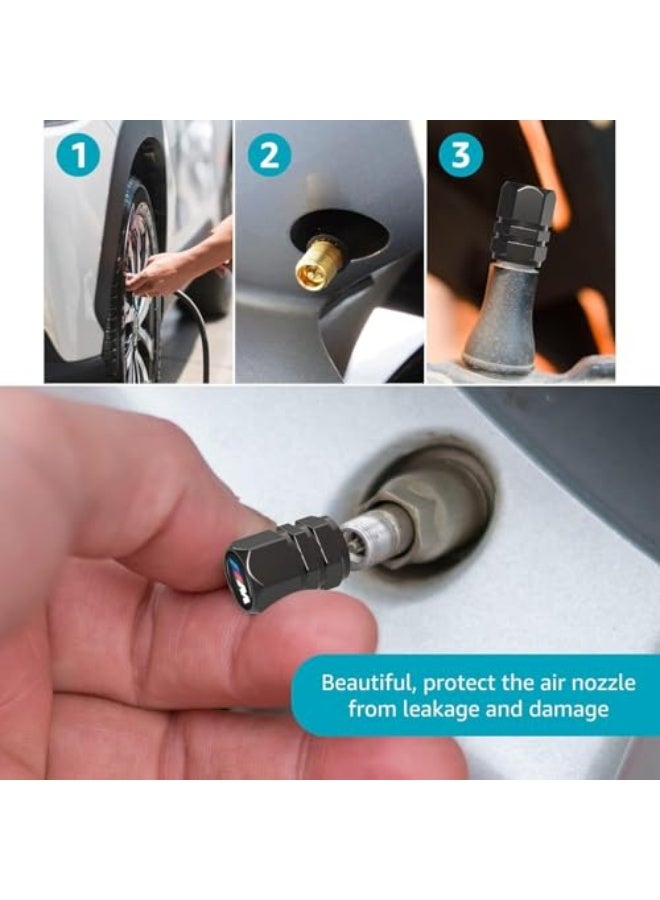 1

2

3

M

Beautiful, protect the air nozzle from leakage and damage