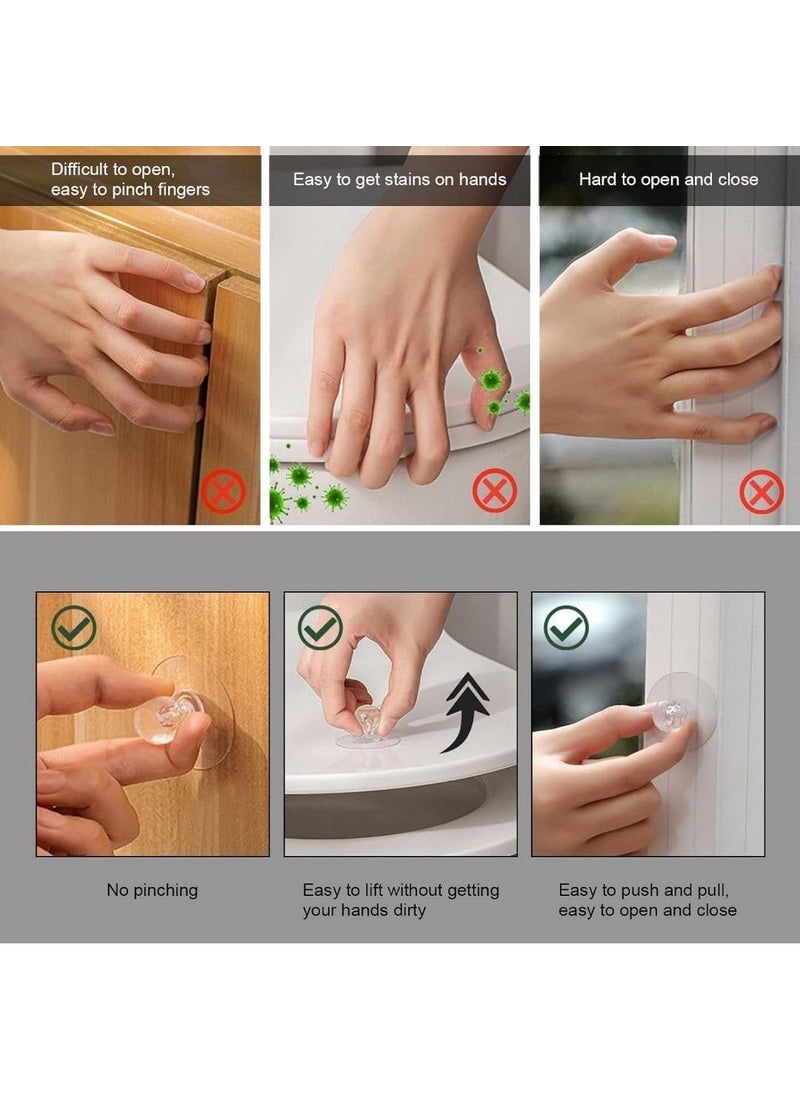 Difficult to open, easy to pinch fingers

Easy to get stains on hands

Hard to open and close

No pinching

Easy to lift without getting your hands dirty

Easy to push and pull, easy to open and close