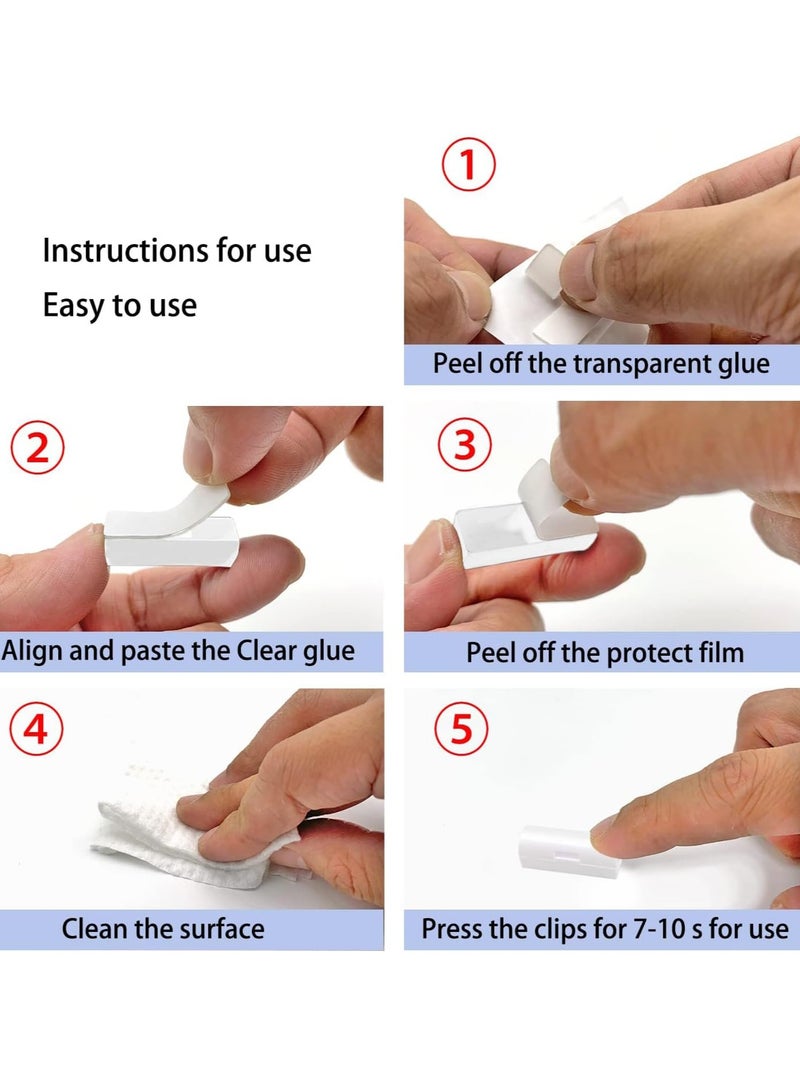 Instructions for use
Easy to use

1
Peel off the transparent glue

2
Align and paste the Clear glue

3
Peel off the protect film

4
Clean the surface

5
Press the clips for 7-10 s for use