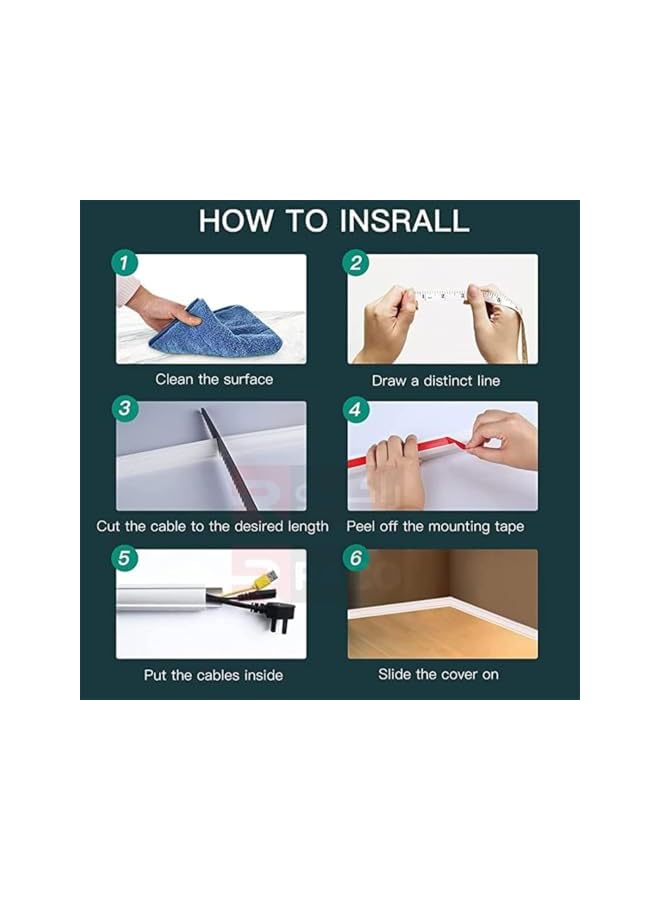 HOW TO INSRALL

1
Clean the surface

2
Draw a distinct line

3
Cut the cable to the desired length

4
Peel off the mounting tape

5
Put the cables inside

6
Slide the cover on