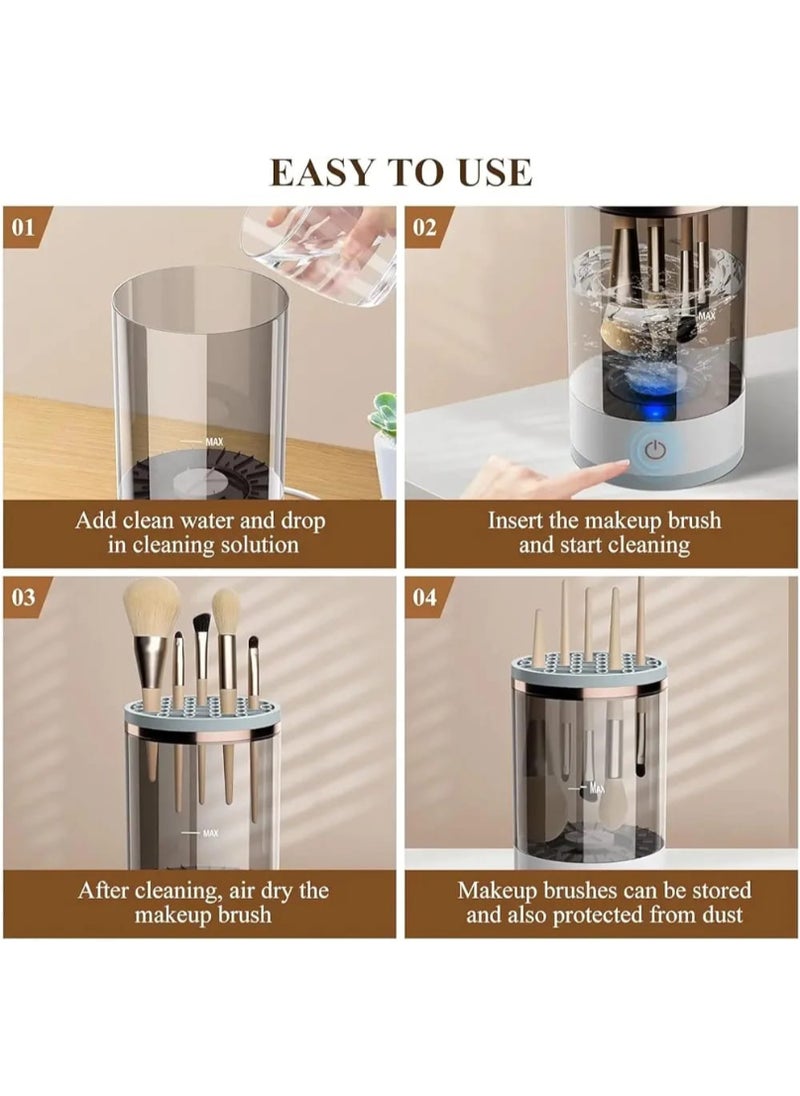 EASY TO USE

01

MAX

Add clean water and drop in cleaning solution

02

MAX

Insert the makeup brush and start cleaning

03

MAX

After cleaning, air dry the makeup brush

04

MAX

Makeup brushes can be stored and also protected from dust