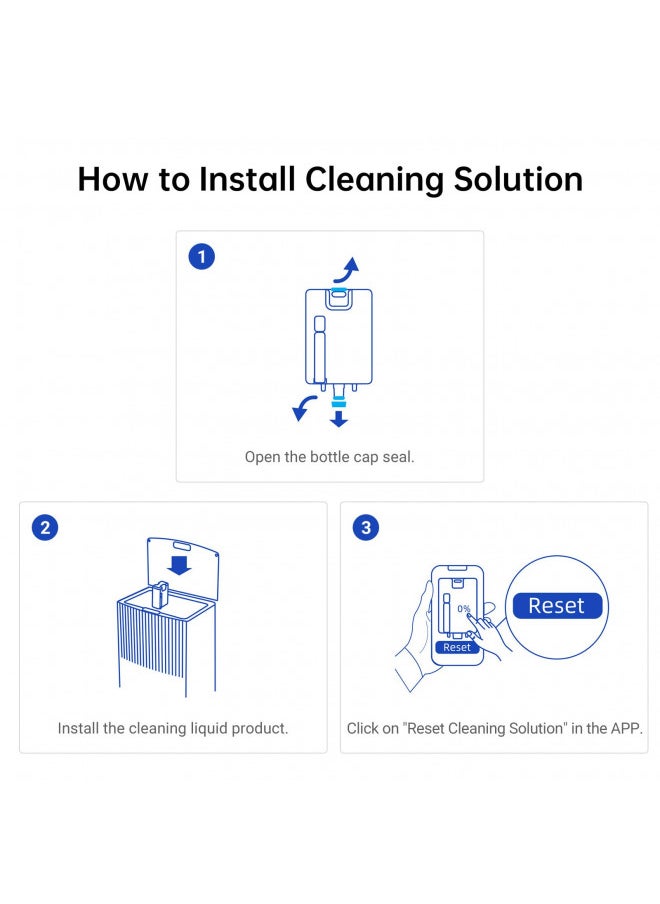 How to Install Cleaning Solution

1

Open the bottle cap seal.

2

Install the cleaning liquid product.

3

0%

Reset

Reset

Click on "Reset Cleaning Solution" in the APP.