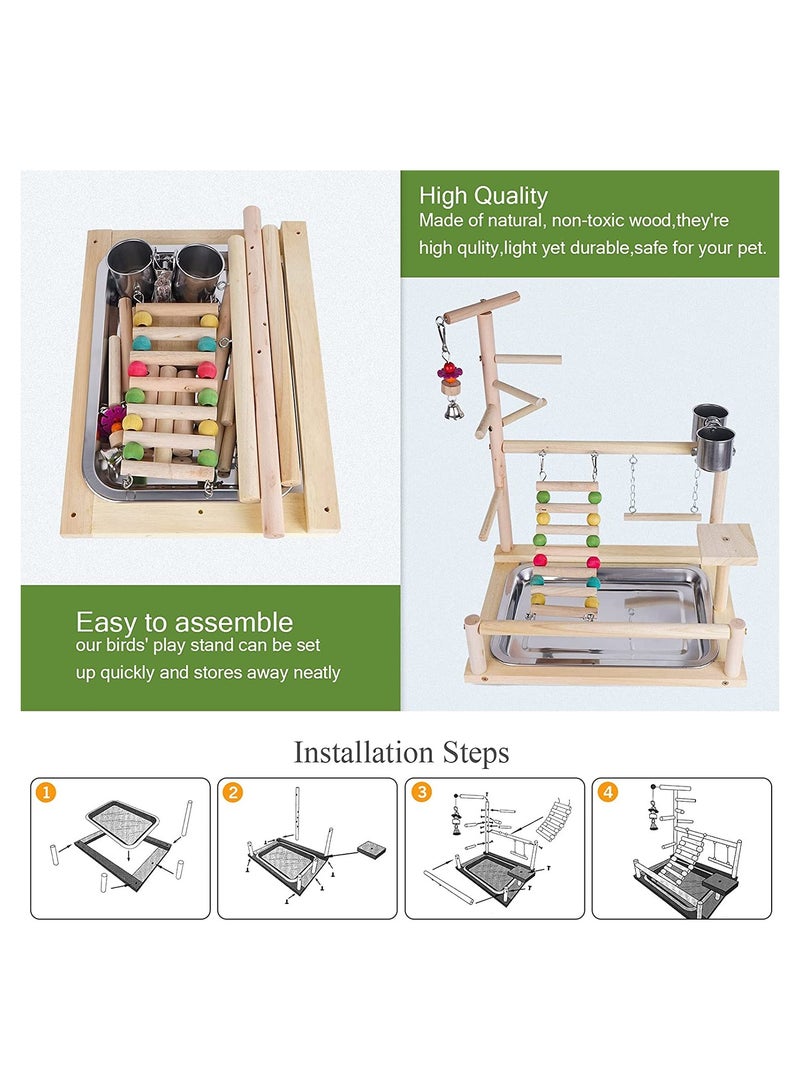 High Quality
Made of natural, non-toxic wood,they're high qulity,light yet durable,safe for your pet.

Easy to assemble
our birds' play stand can be set up quickly and stores away neatly

Installation Steps

1

2

3

4