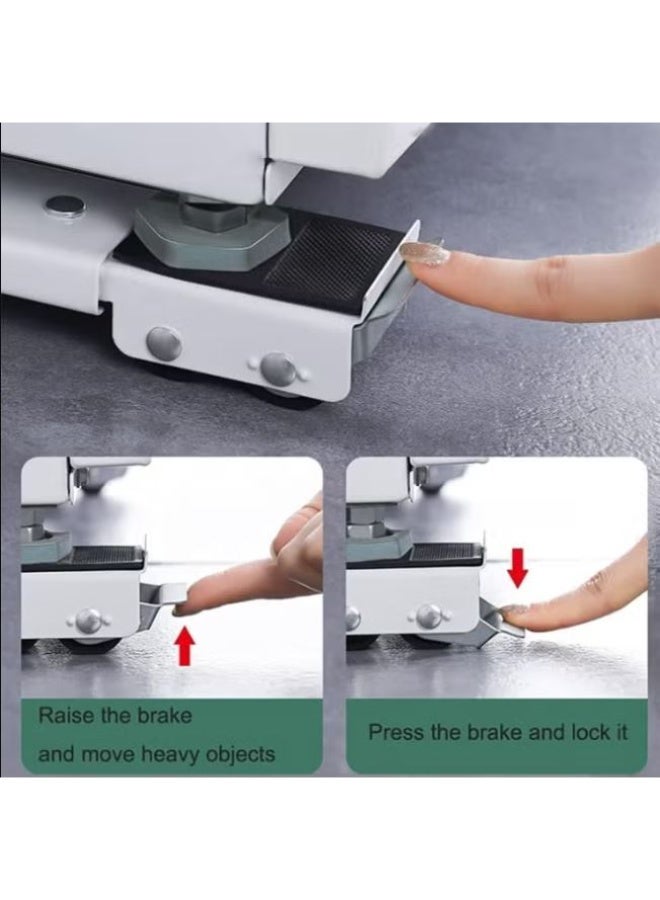 Raise the brake
and move heavy objects

Press the brake and lock it