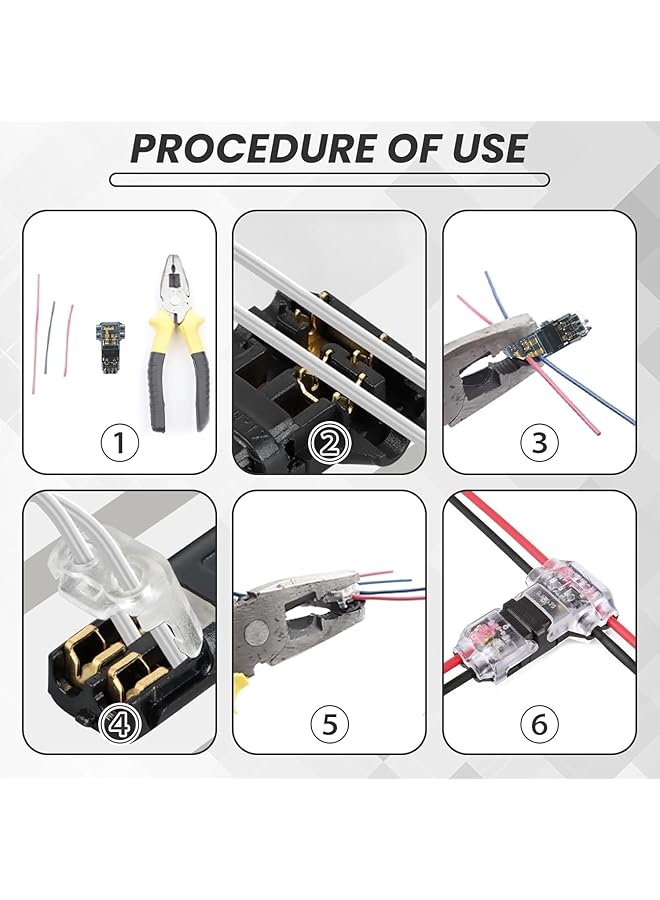 PROCEDURE OF USE

1

2

3

4

5

6