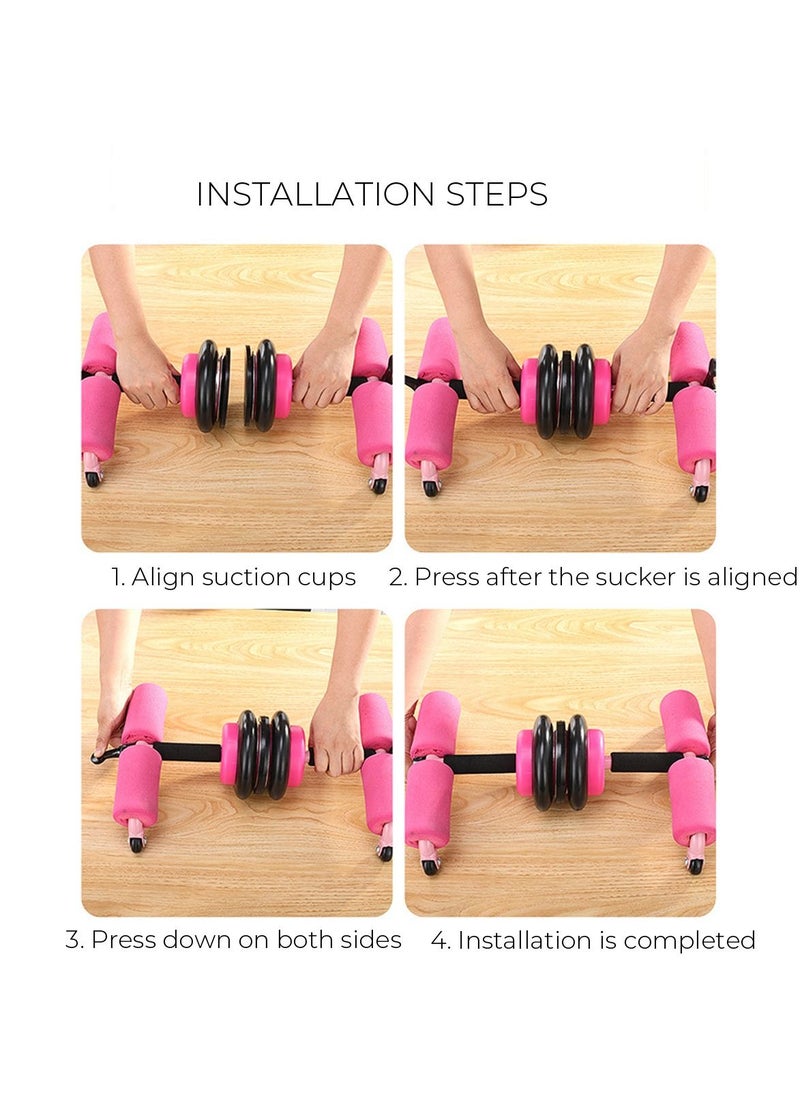 INSTALLATION STEPS

1. Align suction cups

2. Press after the sucker is aligned

3. Press down on both sides

4. Installation is completed