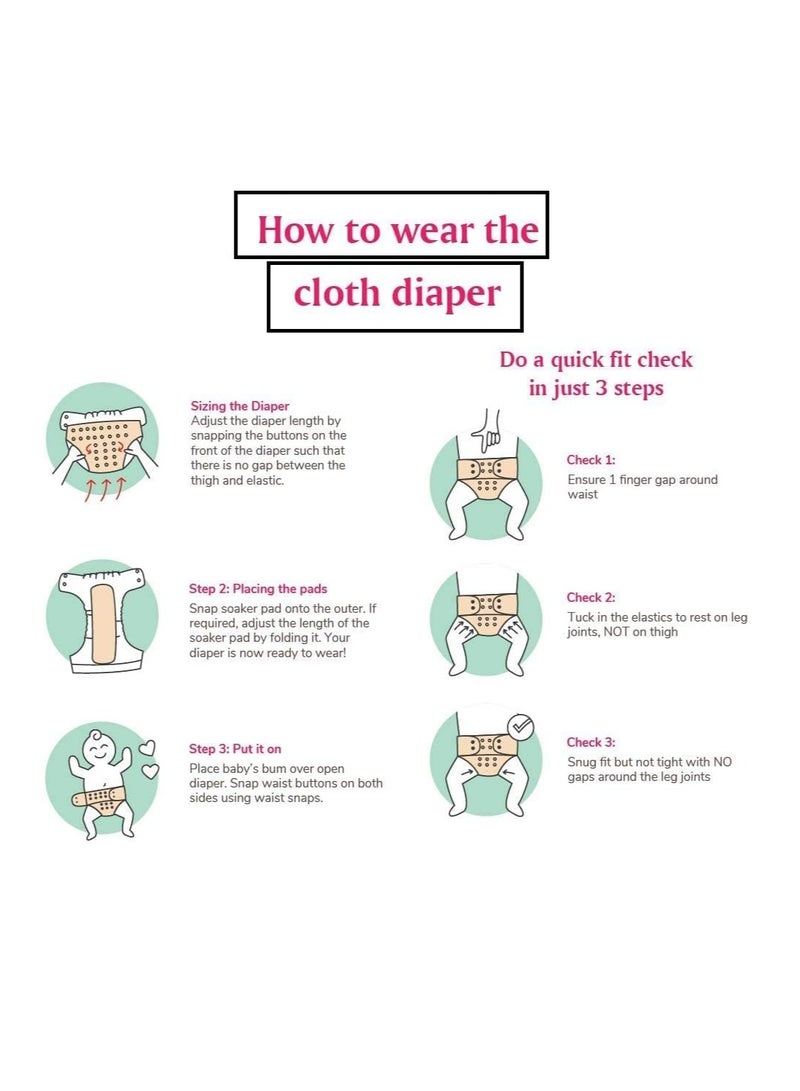 How to wear the cloth diaper

Sizing the Diaper
Adjust the diaper length by snapping the buttons on the front of the diaper such that there is no gap between the thigh and elastic.

Step 2: Placing the pads
Snap soaker pad onto the outer. If required, adjust the length of the soaker pad by folding it. Your diaper is now ready to wear!

Step 3: Put it on
Place baby's bum over open diaper. Snap waist buttons on both sides using waist snaps.

Do a quick fit check in just 3 steps

Check 1:
Ensure 1 finger gap around waist

Check 2:
Tuck in the elastics to rest on leg joints, NOT on thigh

Check 3:
Snug fit but not tight with NO gaps around the leg joints