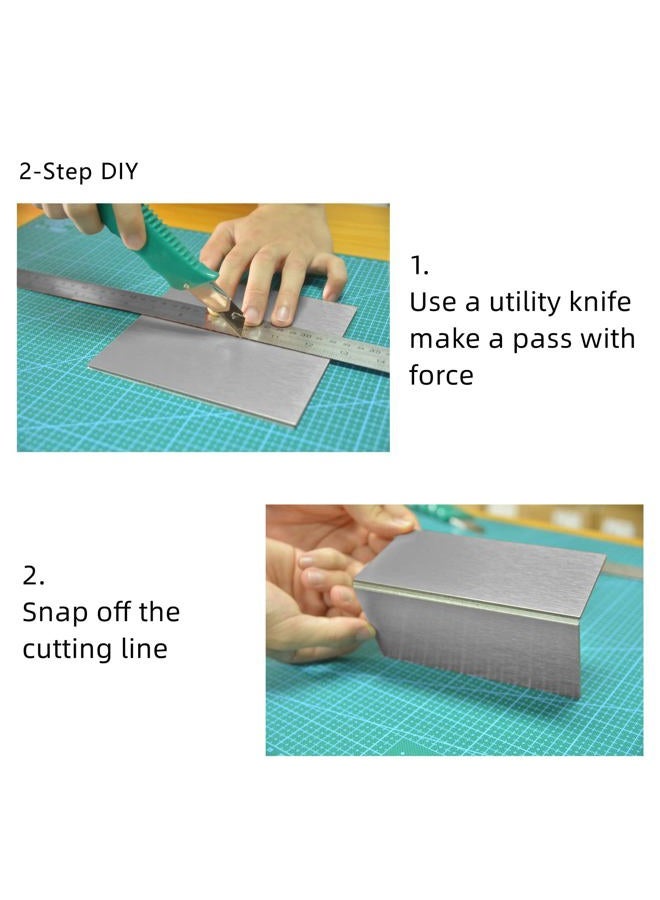 2-Step DIY

1.
Use a utility knife make a pass with force

2.
Snap off the cutting line