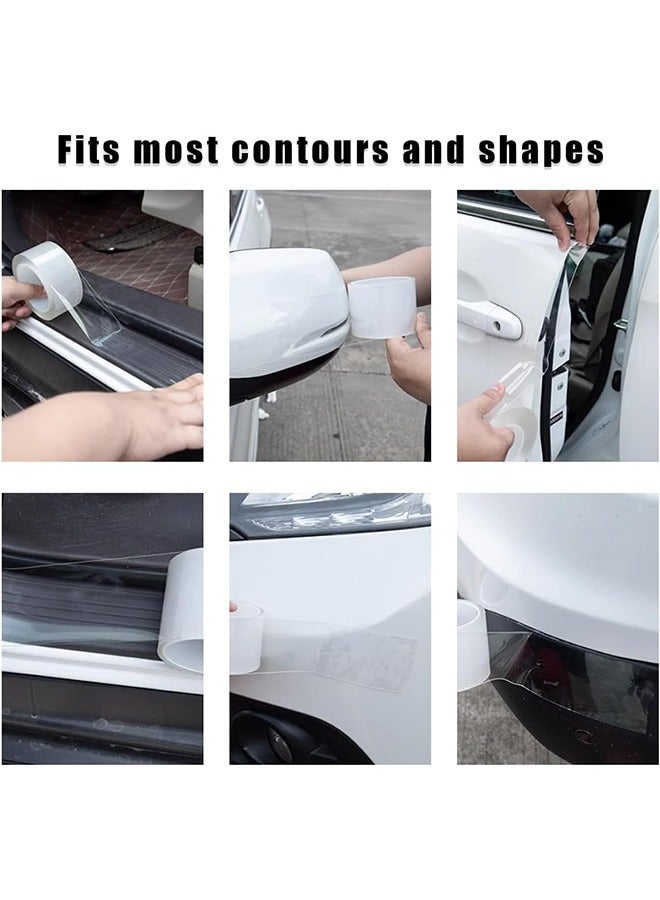 Fits most contours and shapes