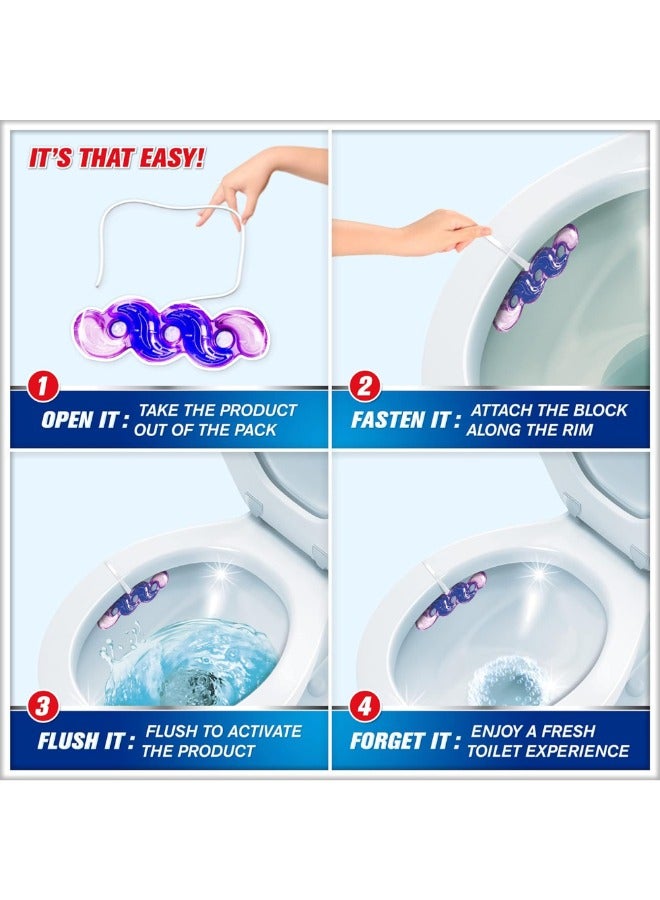 IT'S THAT EASY!

1
OPEN IT : TAKE THE PRODUCT OUT OF THE PACK

2
FASTEN IT : ATTACH THE BLOCK ALONG THE RIM

3
FLUSH IT : FLUSH TO ACTIVATE THE PRODUCT

4
FORGET IT : ENJOY A FRESH TOILET EXPERIENCE