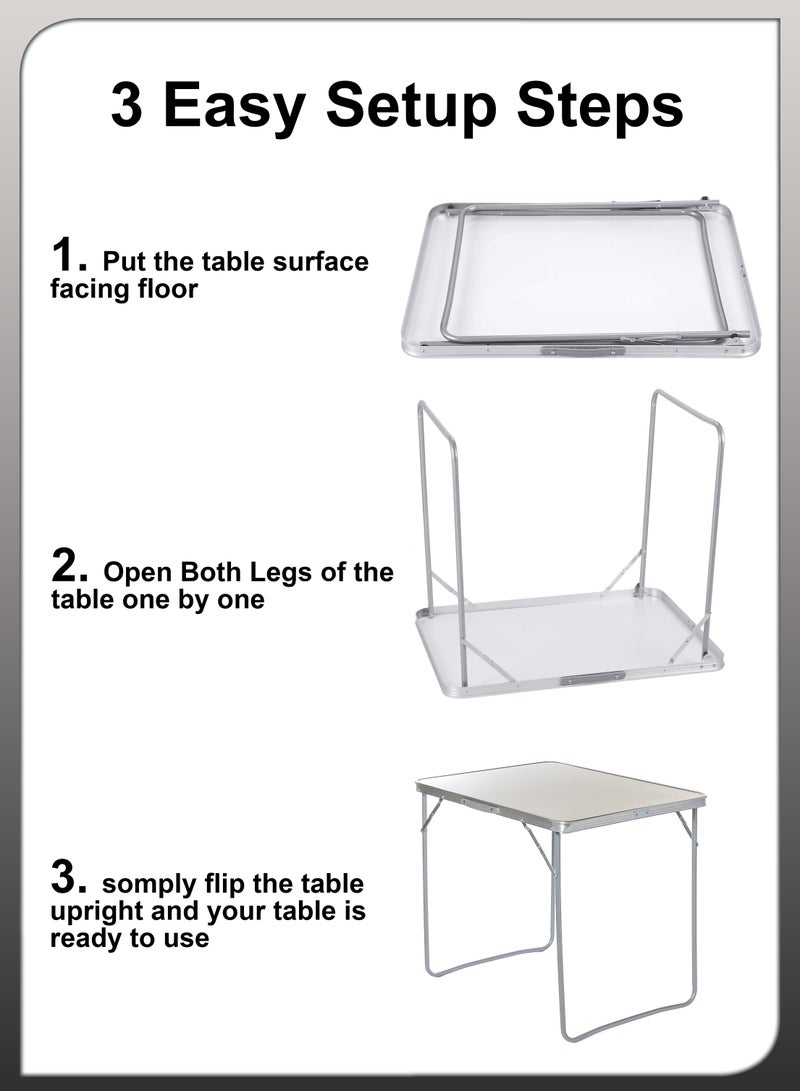 3 Easy Setup Steps

1. Put the table surface facing floor

2. Open Both Legs of the table one by one

3. somply flip the table upright and your table is ready to use