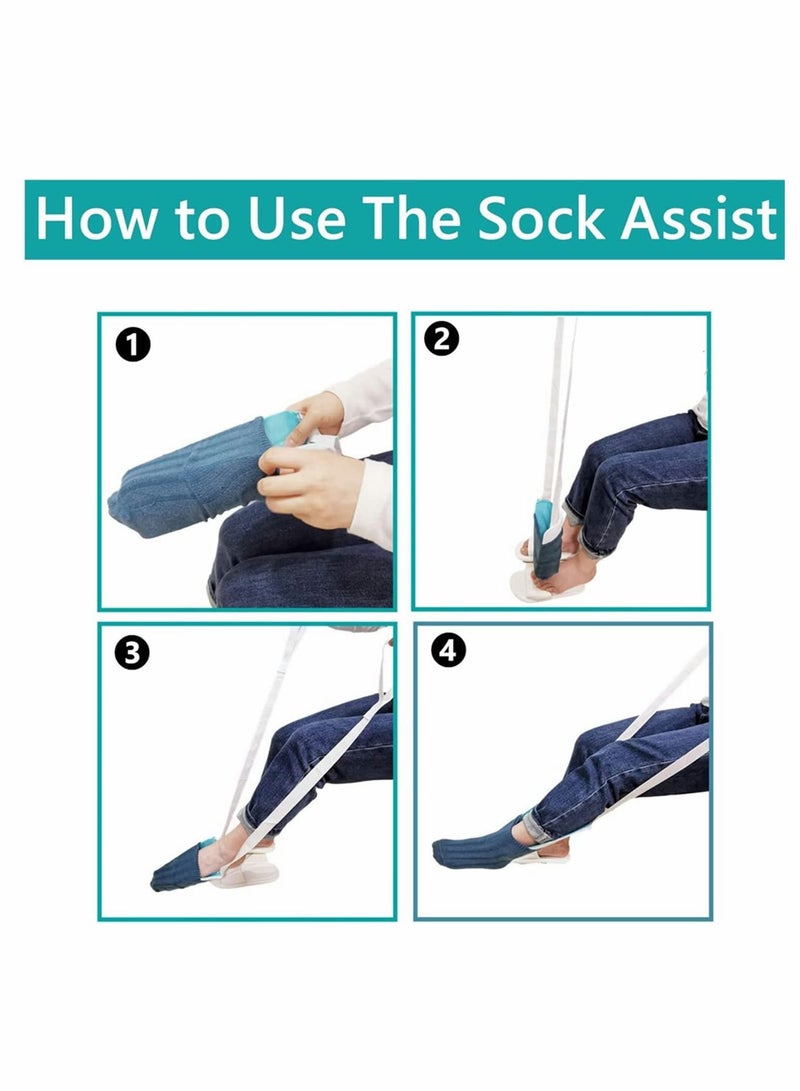 How to Use The Sock Assist

1

2

3

4