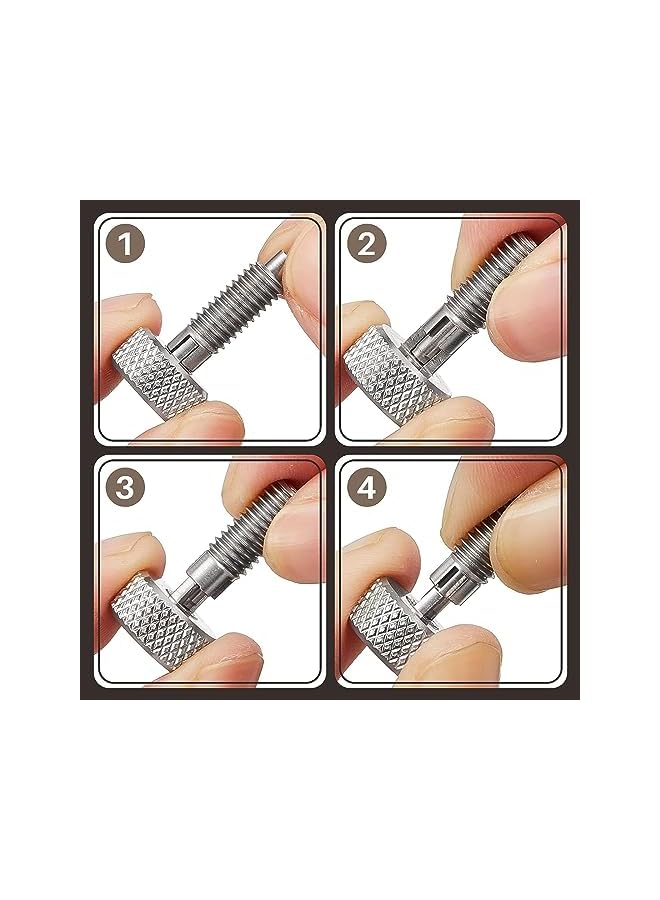 1

2

3

4