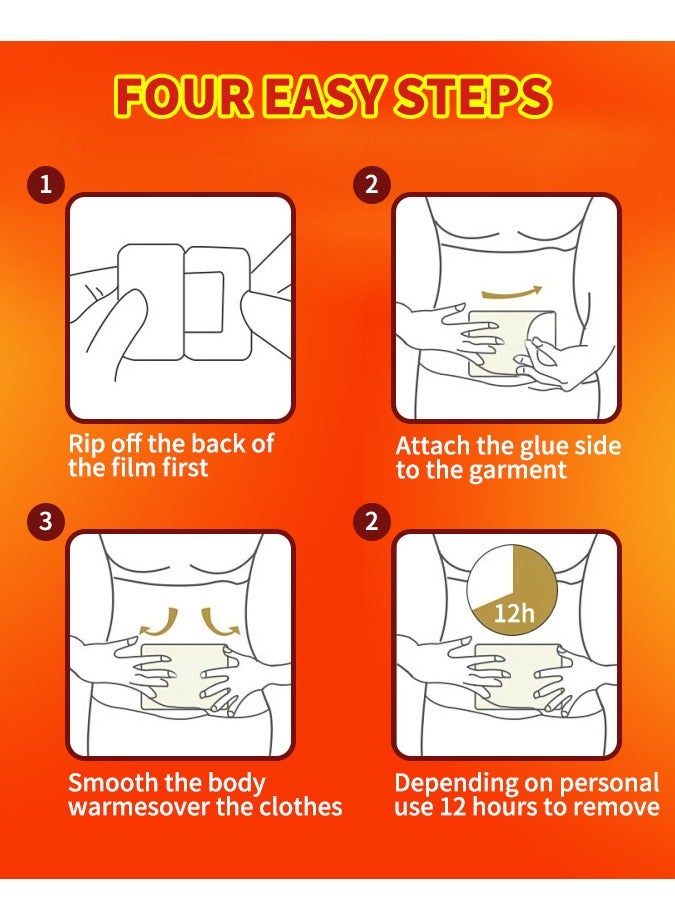 FOUR EASY STEPS

1

Rip off the back of the film first

2

Attach the glue side to the garment

3

Smooth the body warmesover the clothes

2

12h

Depending on personal use 12 hours to remove