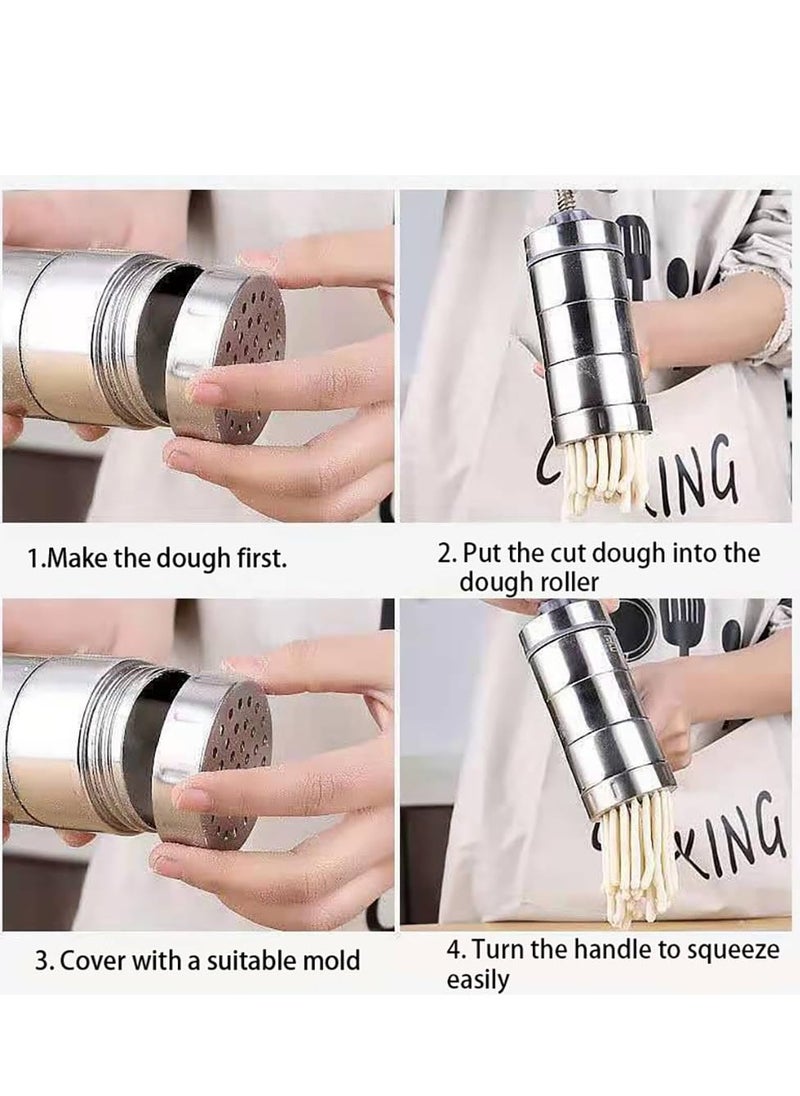 ING

1.Make the dough first.

2. Put the cut dough into the dough roller

KING

3. Cover with a suitable mold

4. Turn the handle to squeeze easily